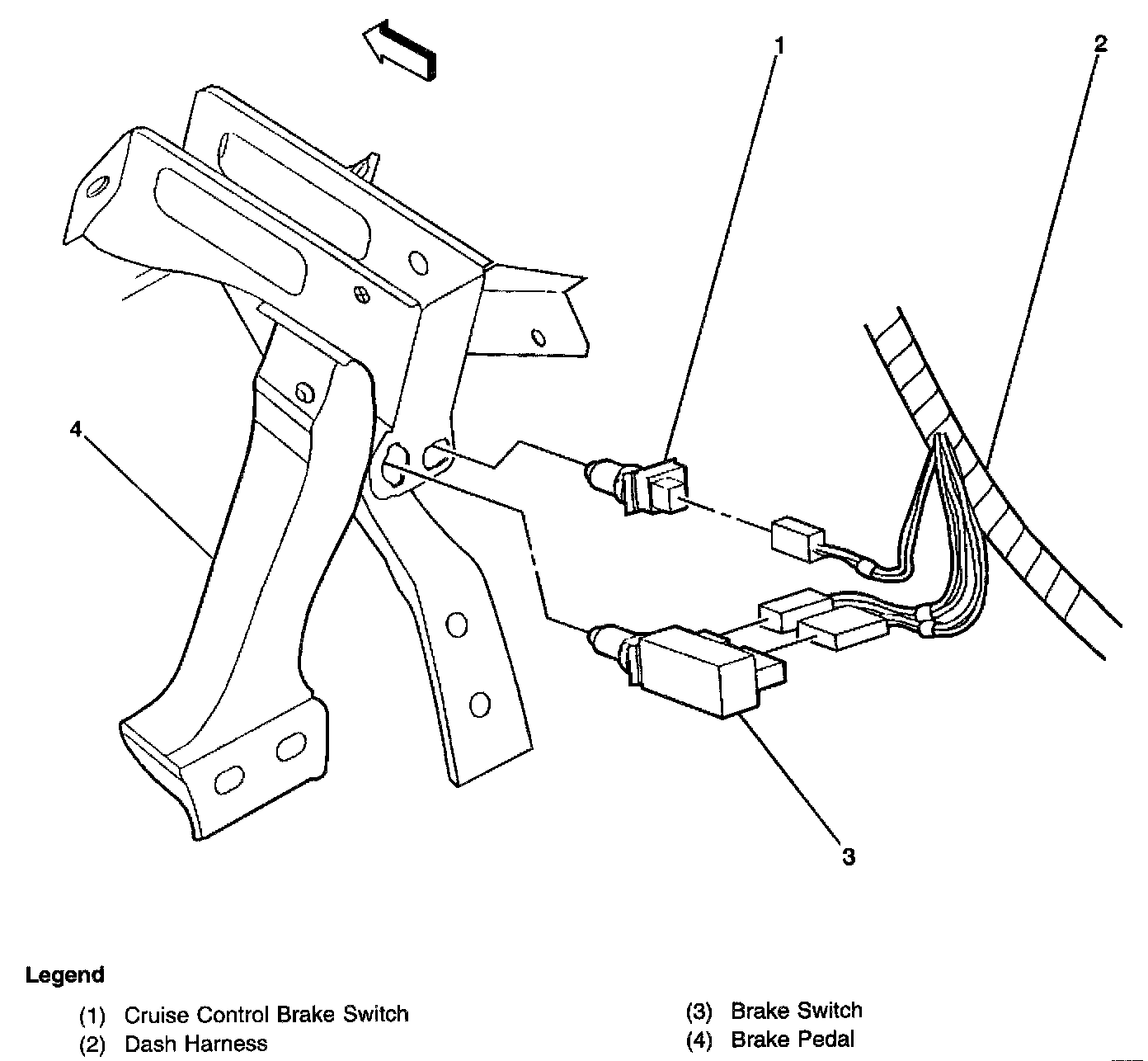 1

2

4

3

Legend

(1) Cruise Control Brake Switch
(2) Dash Harness

(3) Brake Switch
(4) Brake Pedal