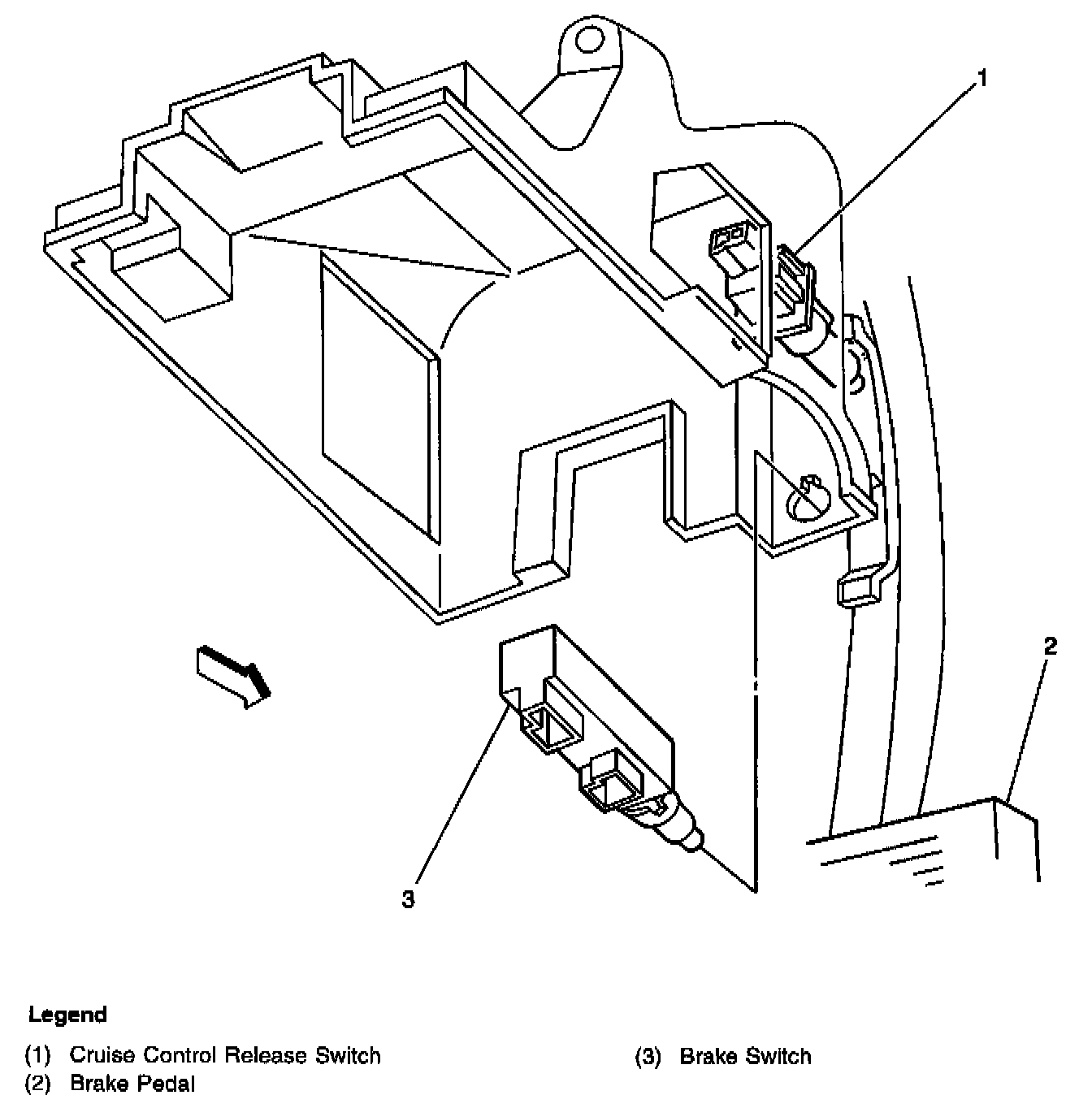 1

2

3

Legend

(1) Cruise Control Release Switch
(2) Brake Pedal

(3) Brake Switch