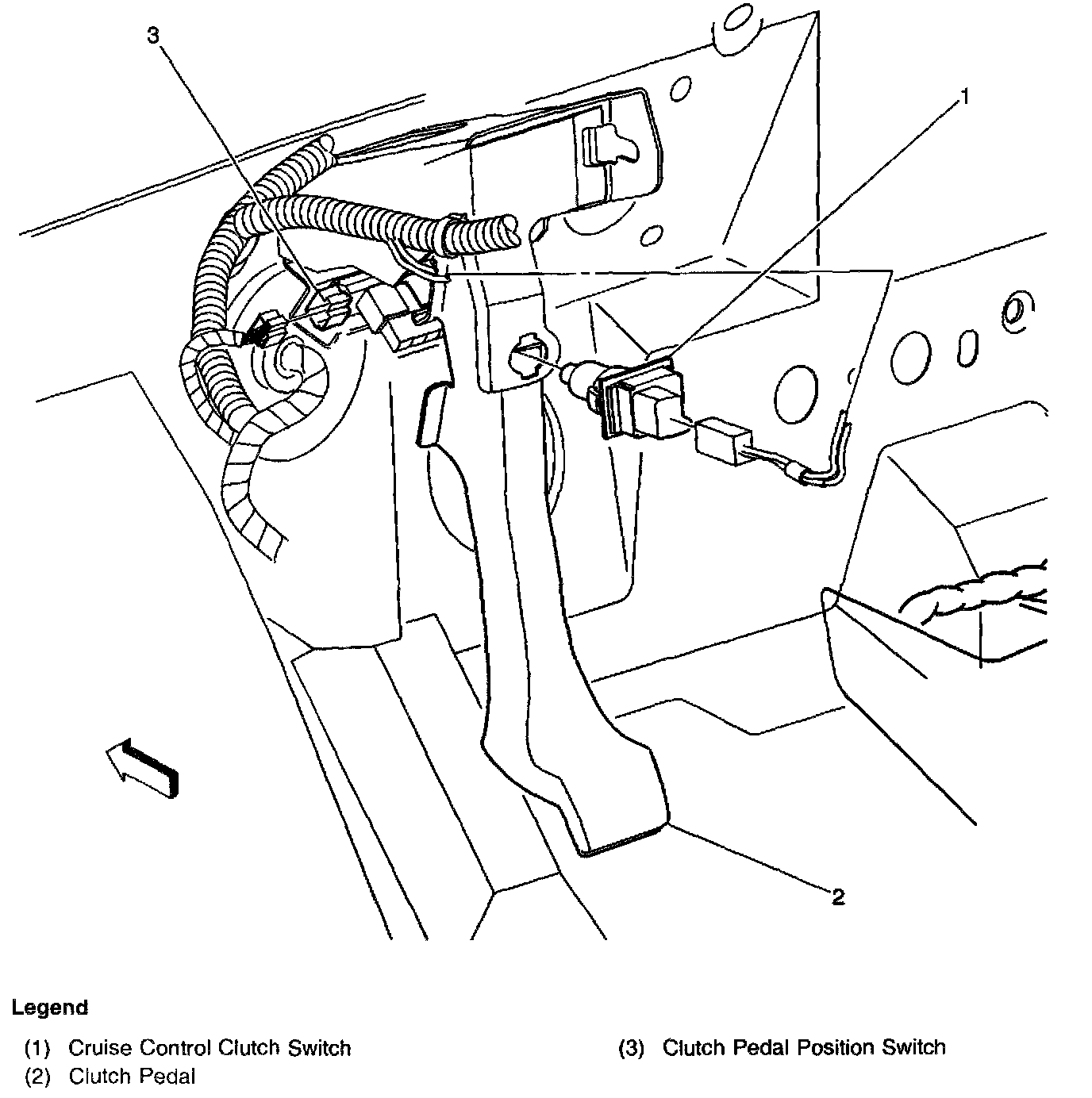 3

1

2

Legend

(1) Cruise Control Clutch Switch

(2) Clutch Pedal

(3) Clutch Pedal Position Switch