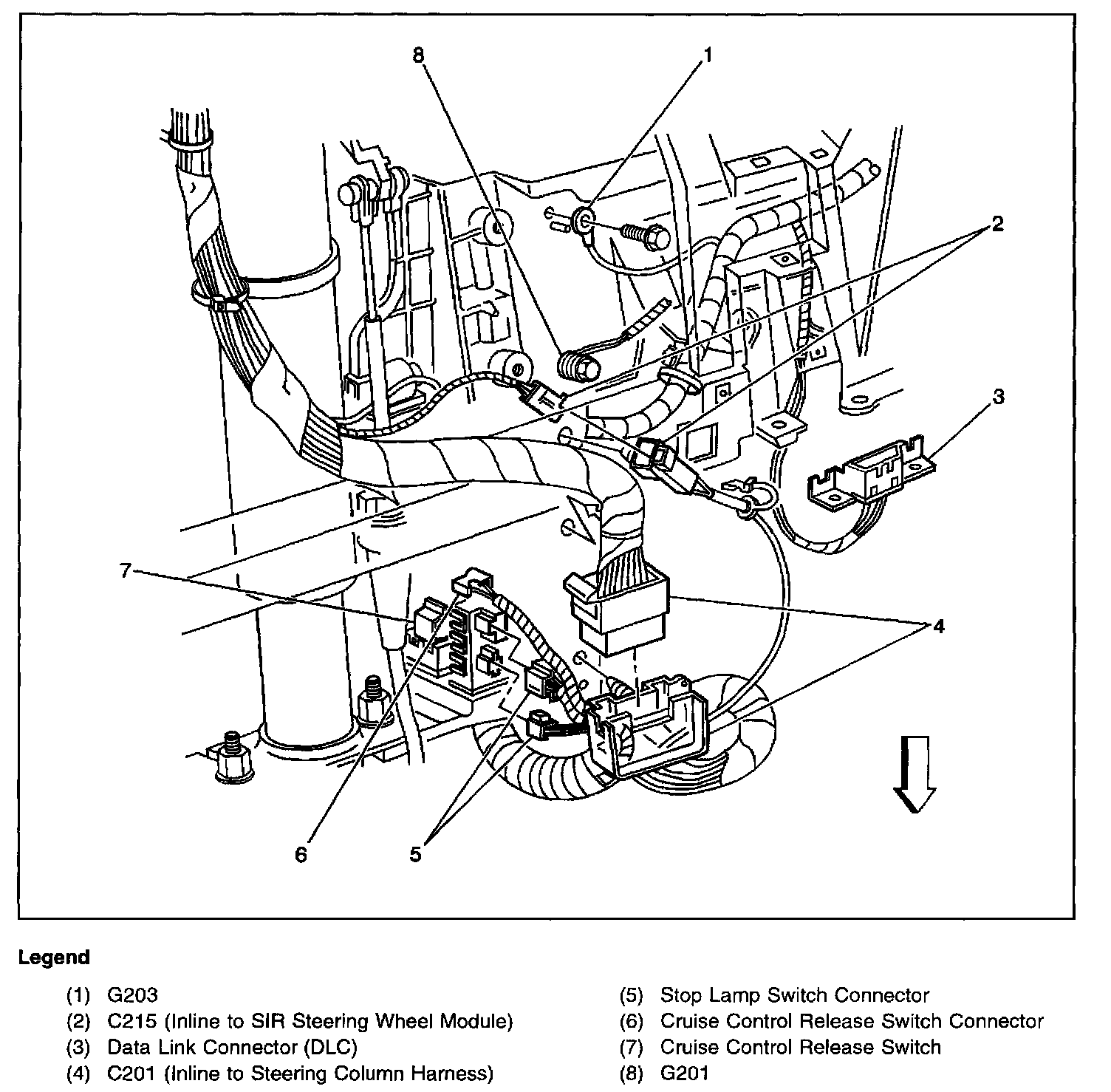 8
1
2
3
7
4
6
5

Legend

(1) G203
(2) C215 (Inline to SIR Steering Wheel Module)
(3) Data Link Connector (DLC)
(4) C201 (Inline to Steering Column Harness)

(5) Stop Lamp Switch Connector
(6) Cruise Control Release Switch Connector
(7) Cruise Control Release Switch
(8) G201