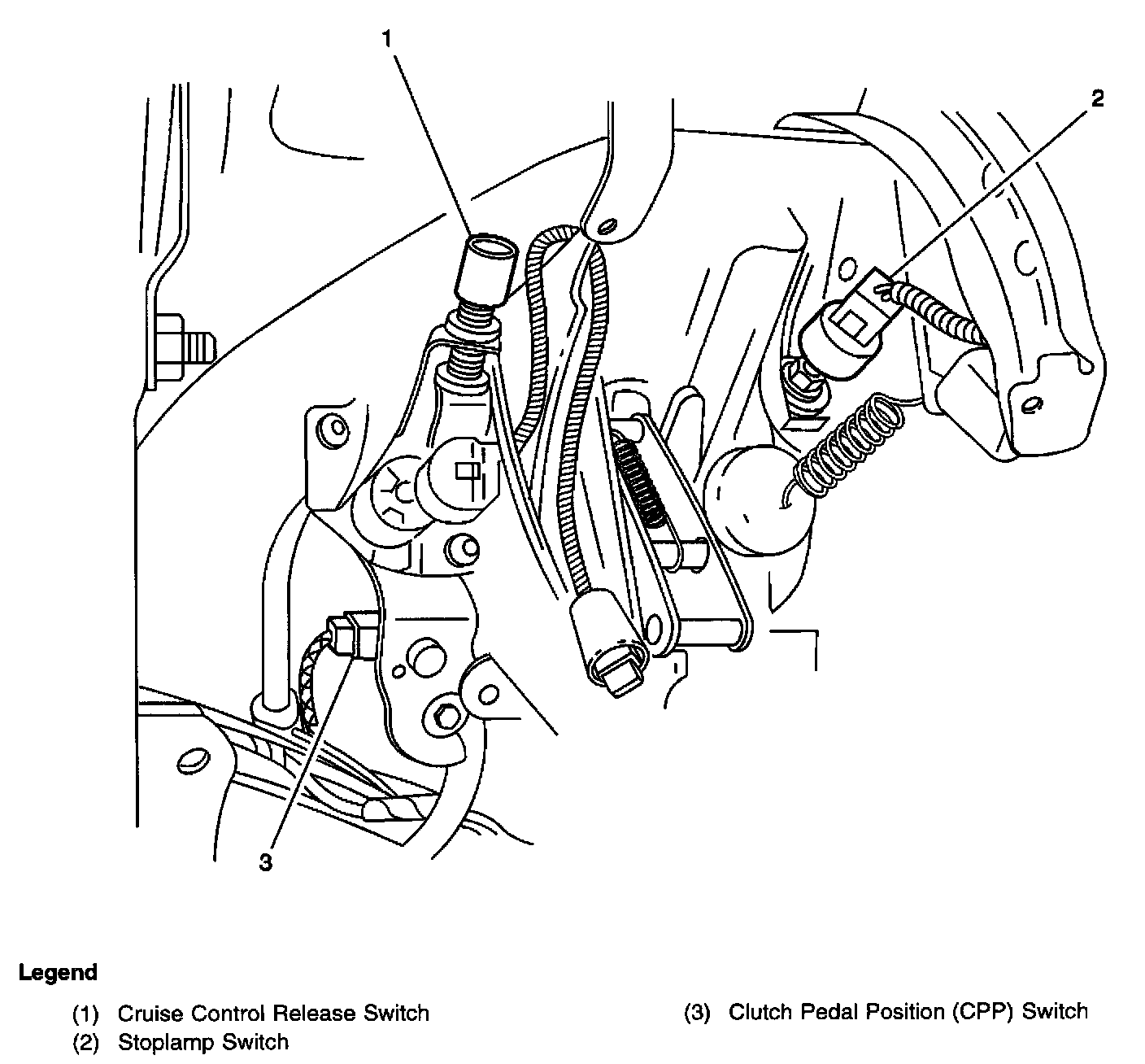 1

2

3

Legend

(1) Cruise Control Release Switch

(2) Stoplamp Switch

(3) Clutch Pedal Position (CPP) Switch