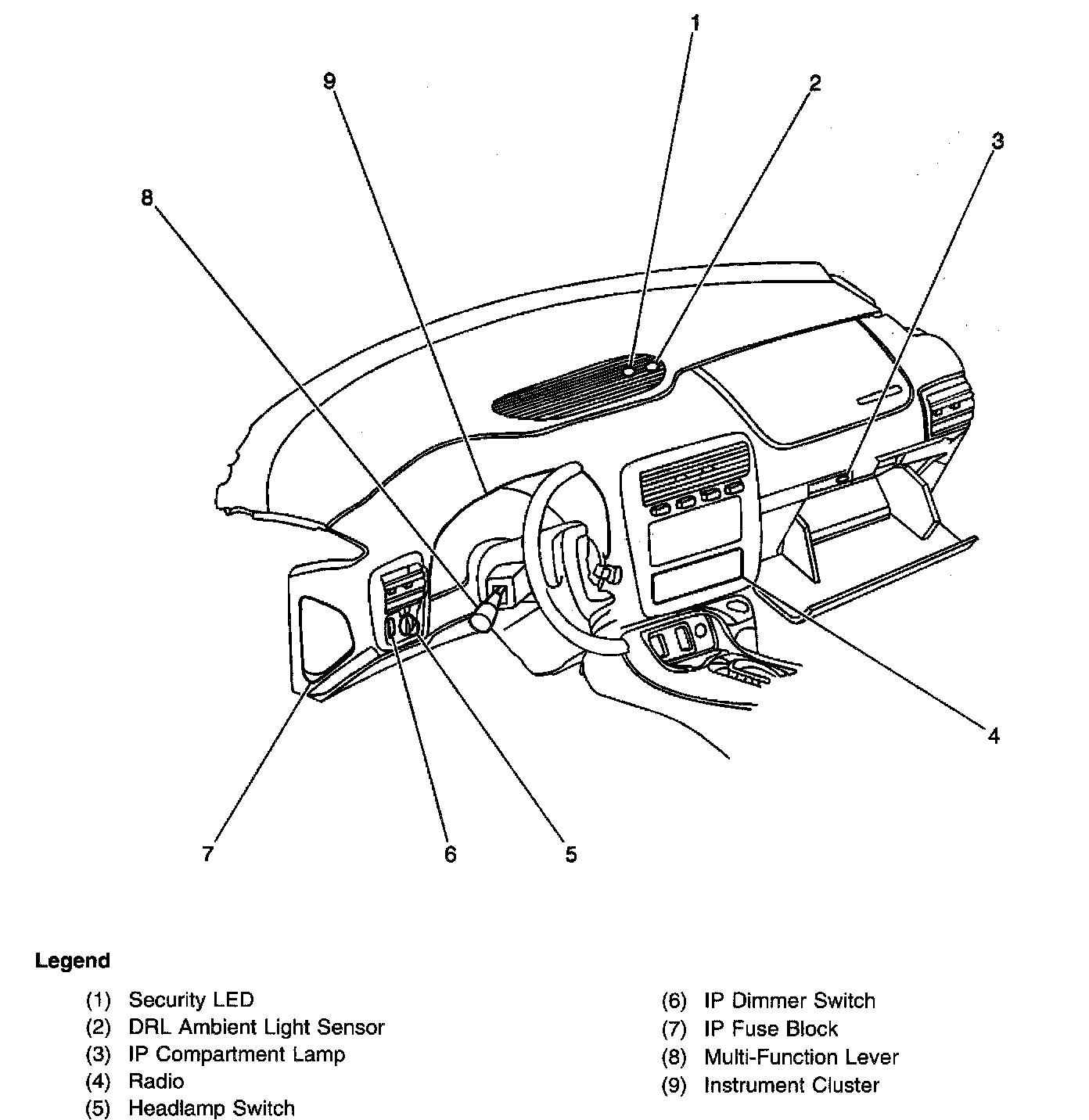 1
9
2
3
8
4
7
6
5

Legend

(1) Security LED
(2) DRL Ambient Light Sensor
(3) IP Compartment Lamp
(4) Radio
(5) Headlamp Switch

(6) IP Dimmer Switch
(7) IP Fuse Block
(8) Multi-Function Lever
(9) Instrument Cluster