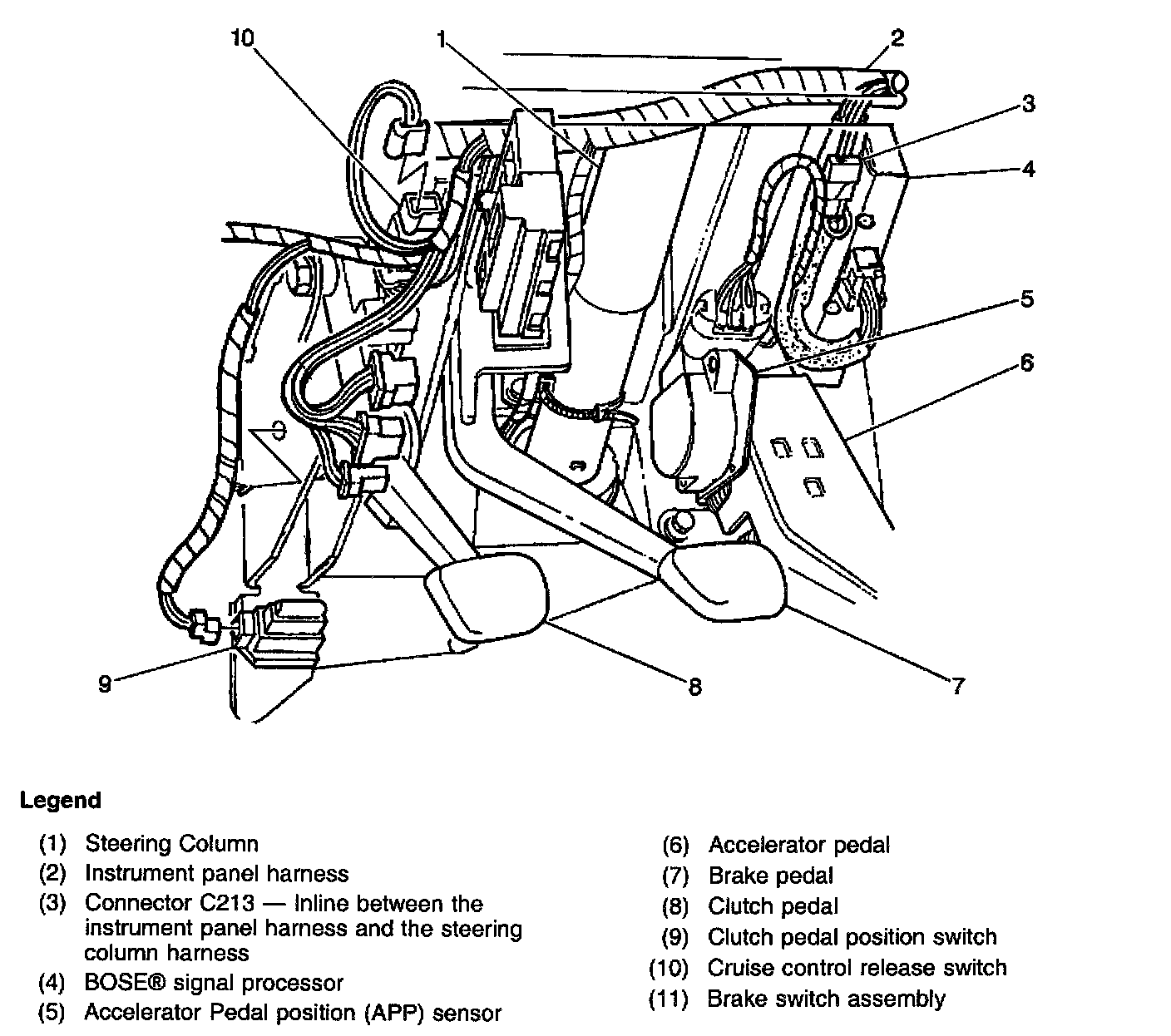 10
1
2
3
4
5
6
9
8
7

Legend

(1) Steering Column
(2) Instrument panel harness
(3) Connector C213 — Inline between the instrument panel harness and the steering column harness
(4) BOSE® signal processor
(5) Accelerator Pedal position (APP) sensor

(6) Accelerator pedal
(7) Brake pedal
(8) Clutch pedal
(9) Clutch pedal position switch
(10) Cruise control release switch
(11) Brake switch assembly