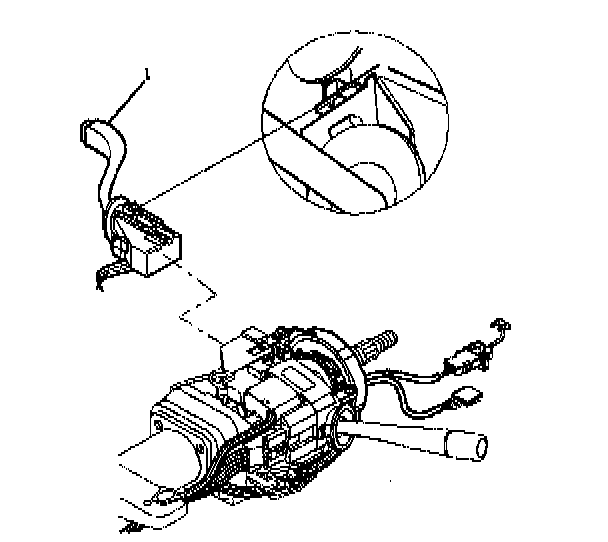 1