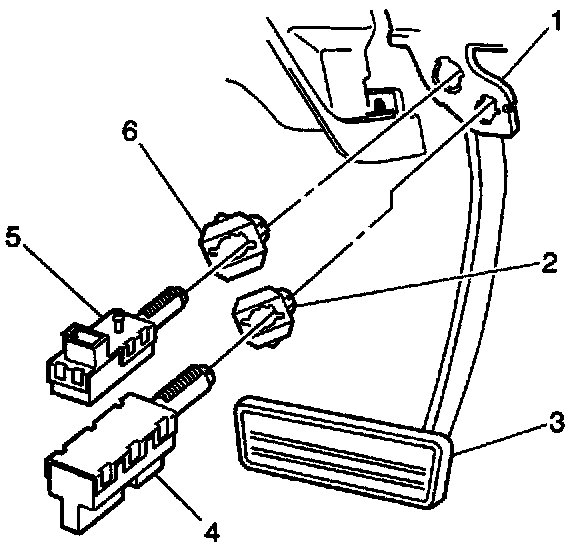 1
6
5
2
3
4