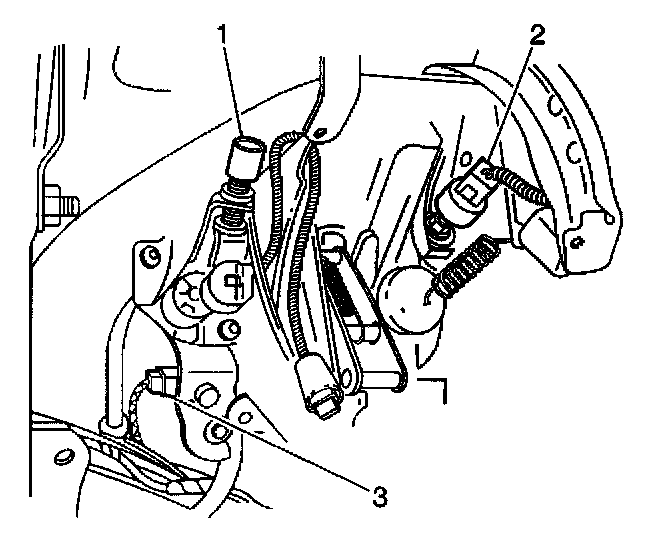 1
2
3