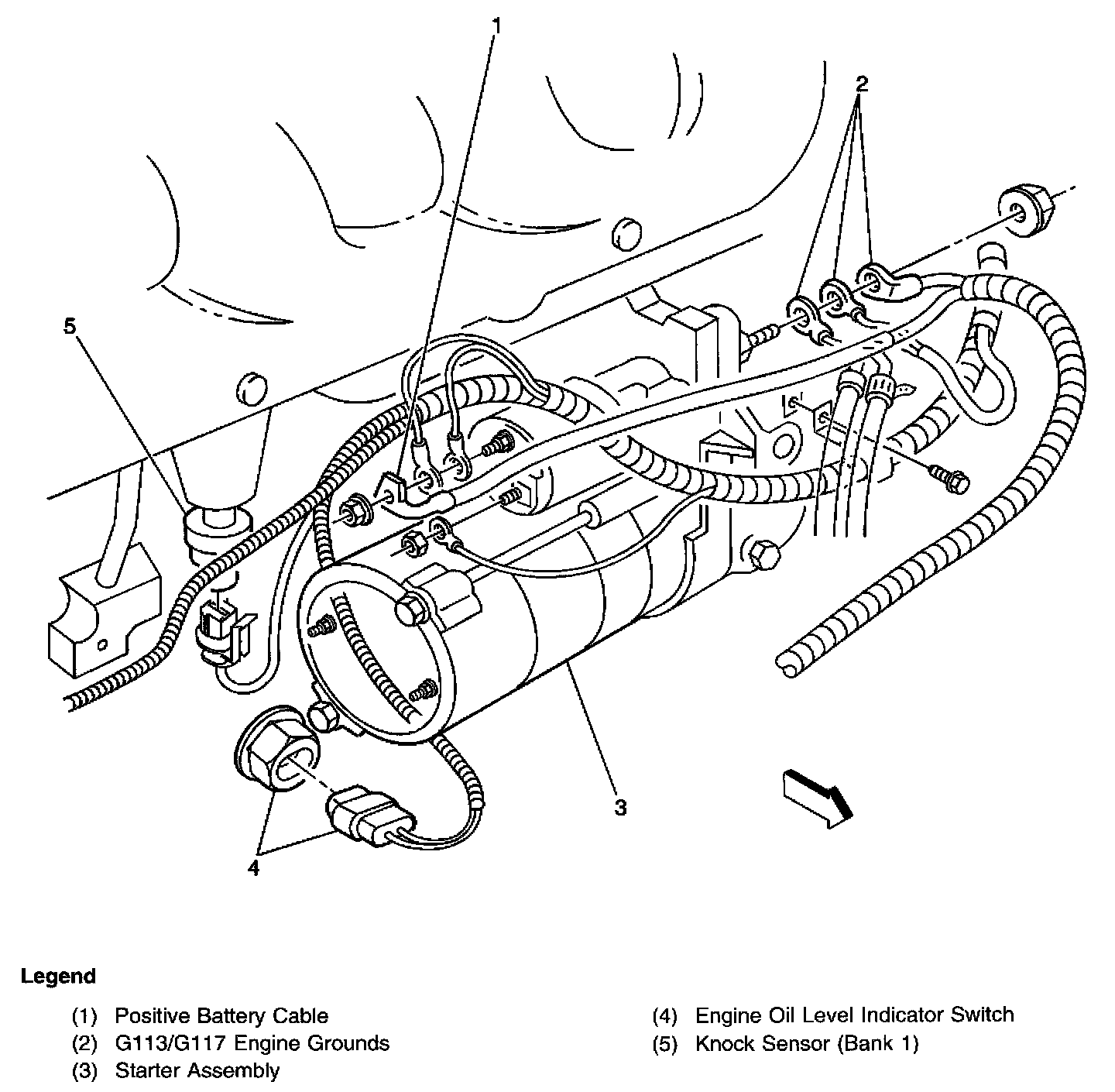 1
2
5
3
4

Legend

(1) Positive Battery Cable
(2) G113/G117 Engine Grounds
(3) Starter Assembly

(4) Engine Oil Level Indicator Switch
(5) Knock Sensor (Bank 1)