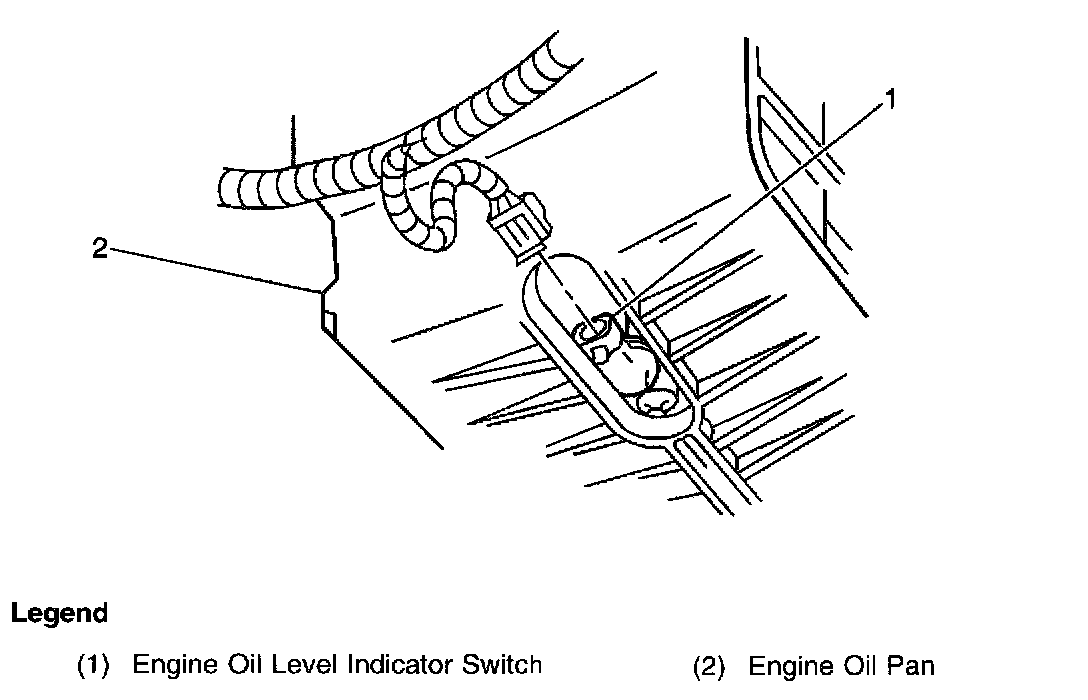 1

2

Legend

(1) Engine Oil Level Indicator Switch

(2) Engine Oil Pan