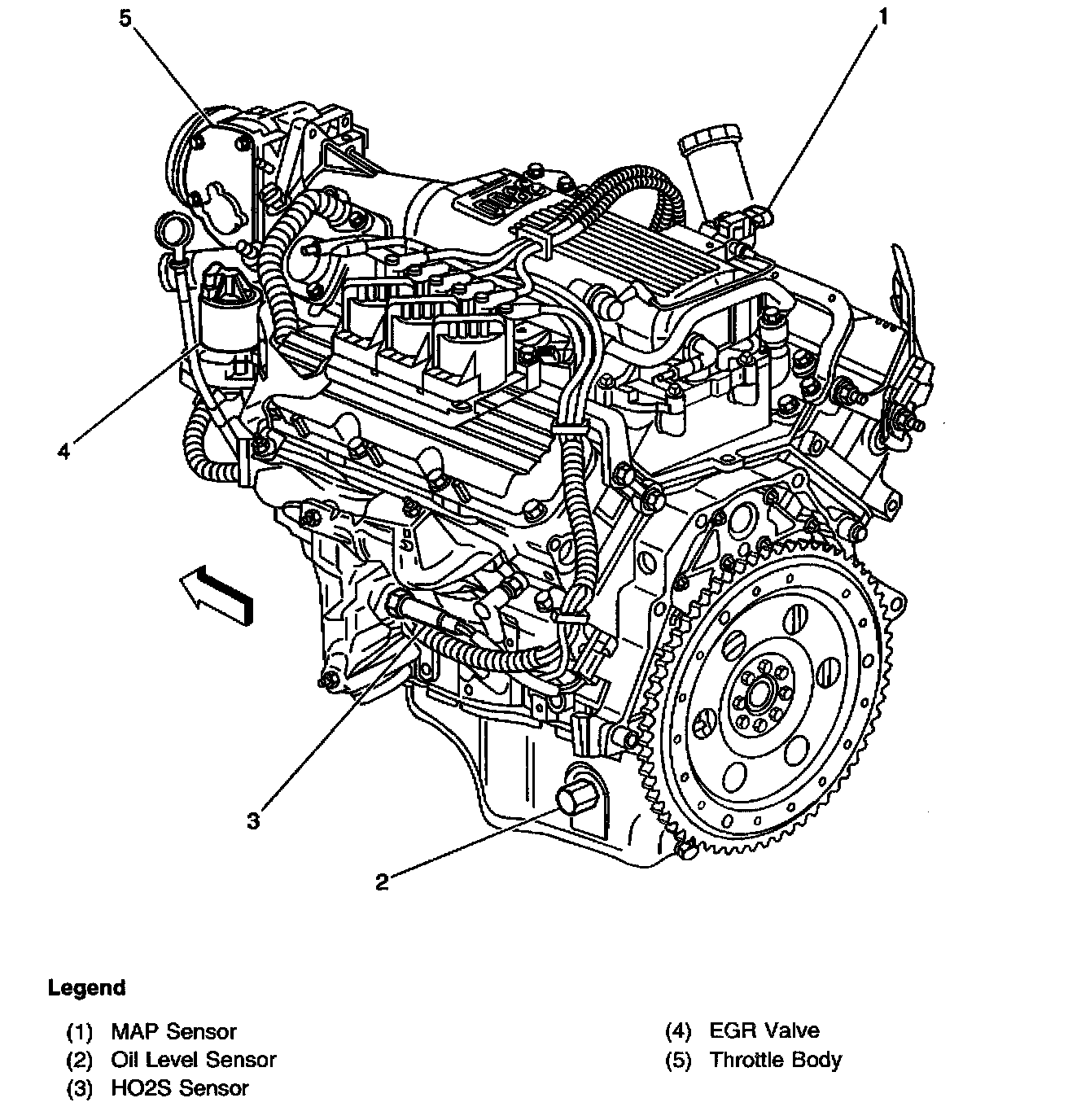 5

1

4

3

2

Legend

(1) MAP Sensor
(2) Oil Level Sensor
(3) HO2S Sensor

(4) EGR Valve
(5) Throttle Body