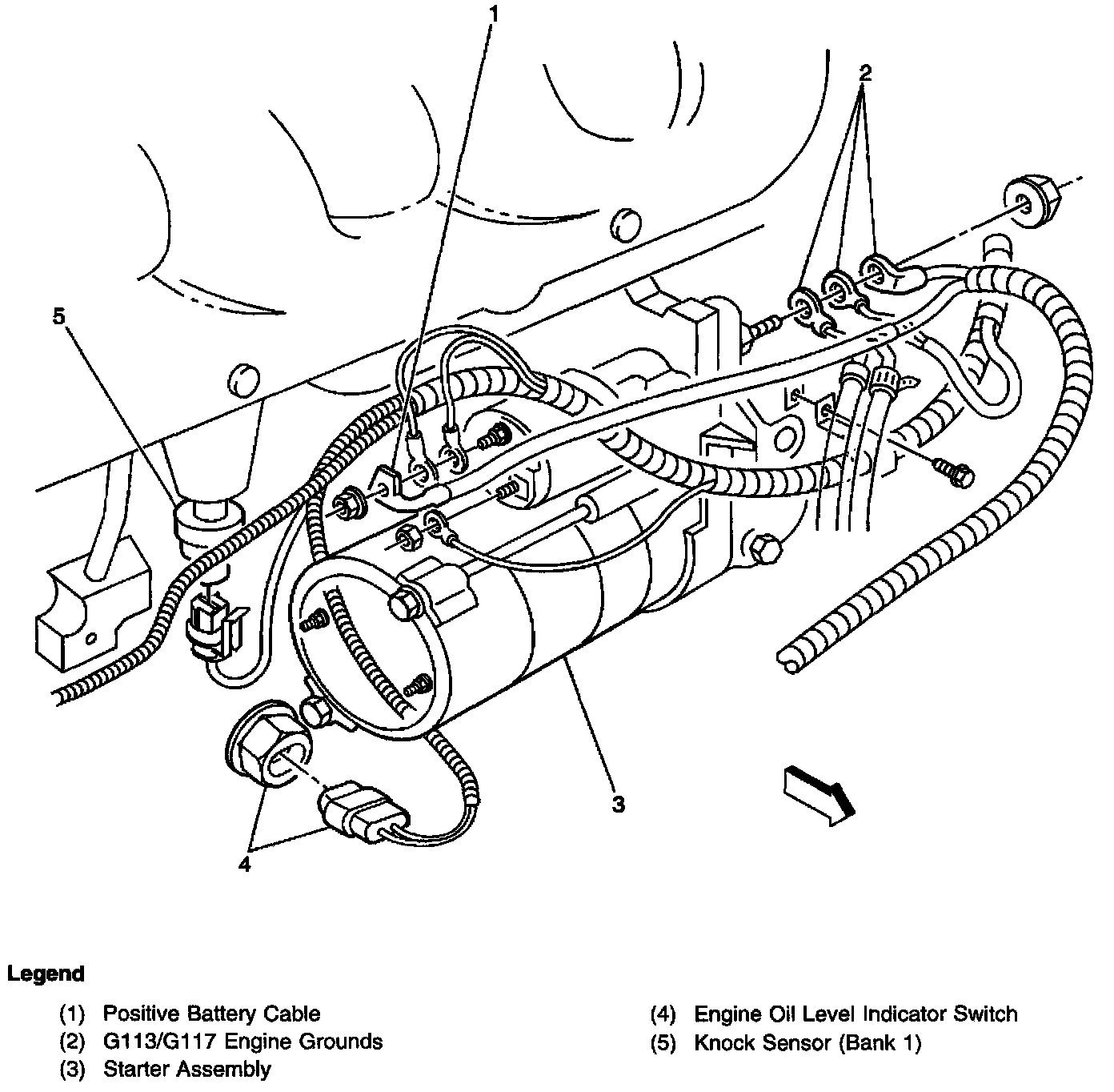 1

2

5

3

4

Legend

(1) Positive Battery Cable
(2) G113/G117 Engine Grounds
(3) Starter Assembly

(4) Engine Oil Level Indicator Switch
(5) Knock Sensor (Bank 1)