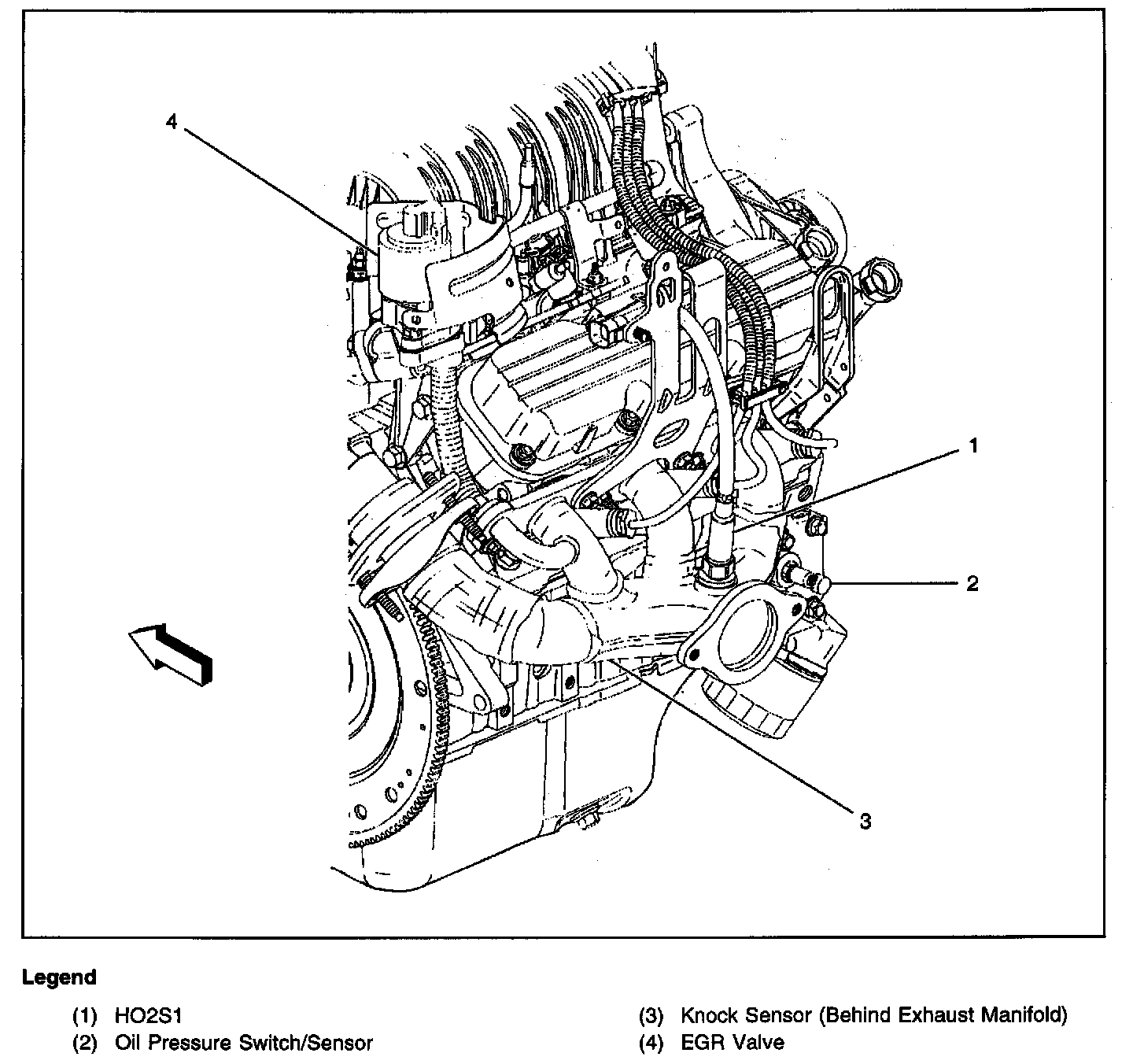 4

1

2

3

Legend

(1) HO2S1
(2) Oil Pressure Switch/Sensor

(3) Knock Sensor (Behind Exhaust Manifold)
(4) EGR Valve