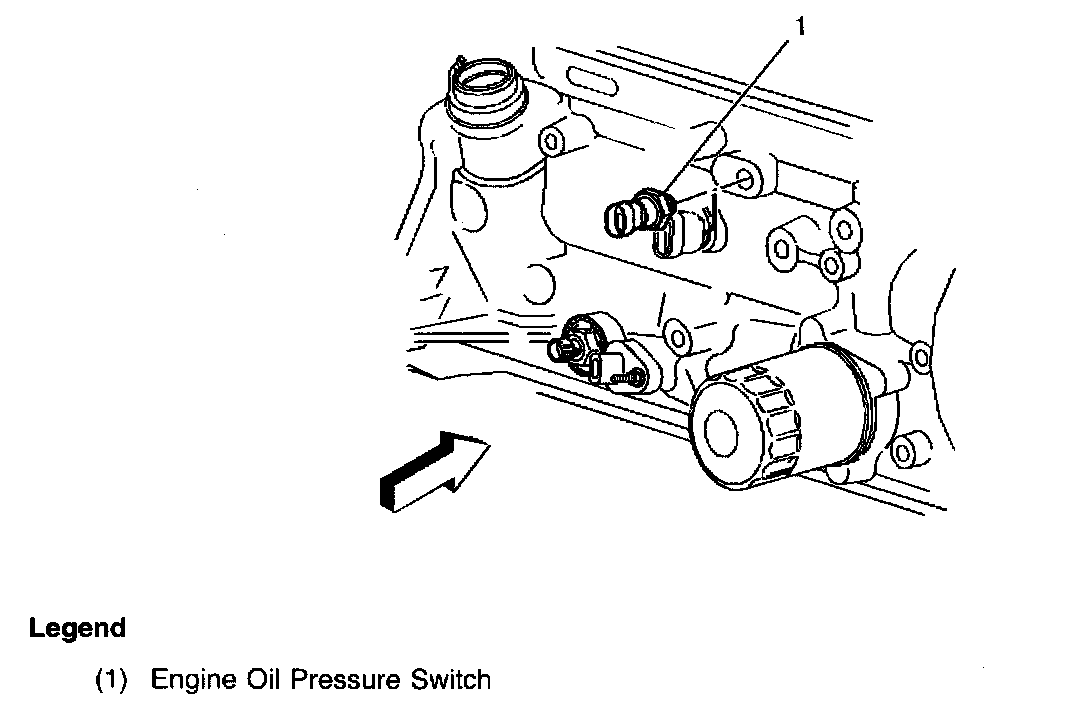 1

Legend

(1) Engine Oil Pressure Switch