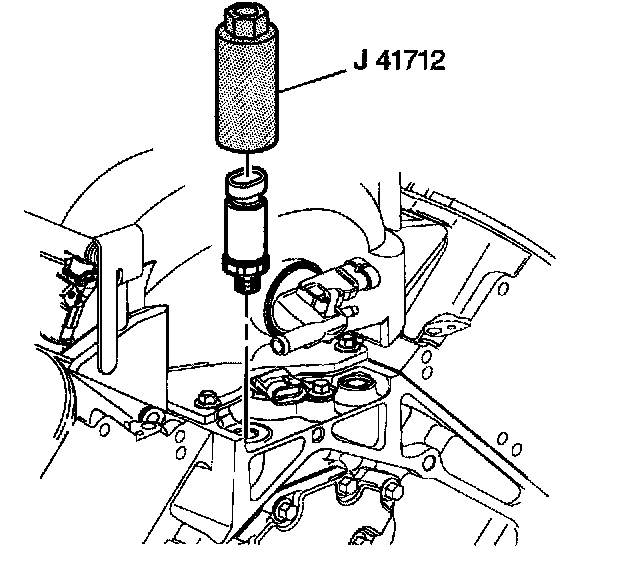 J 41712