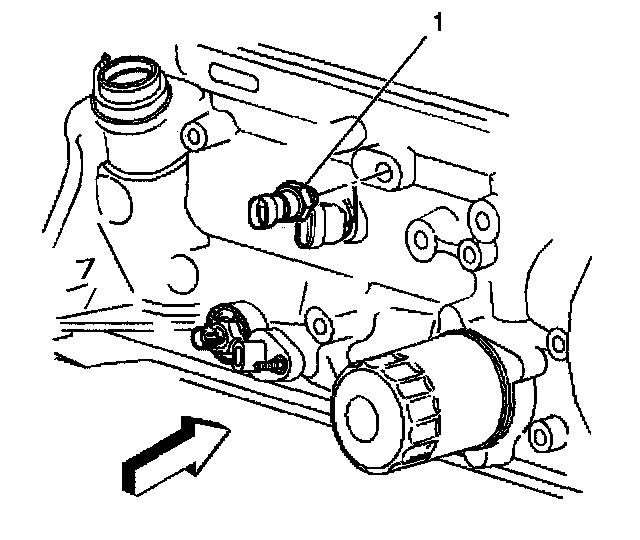 1