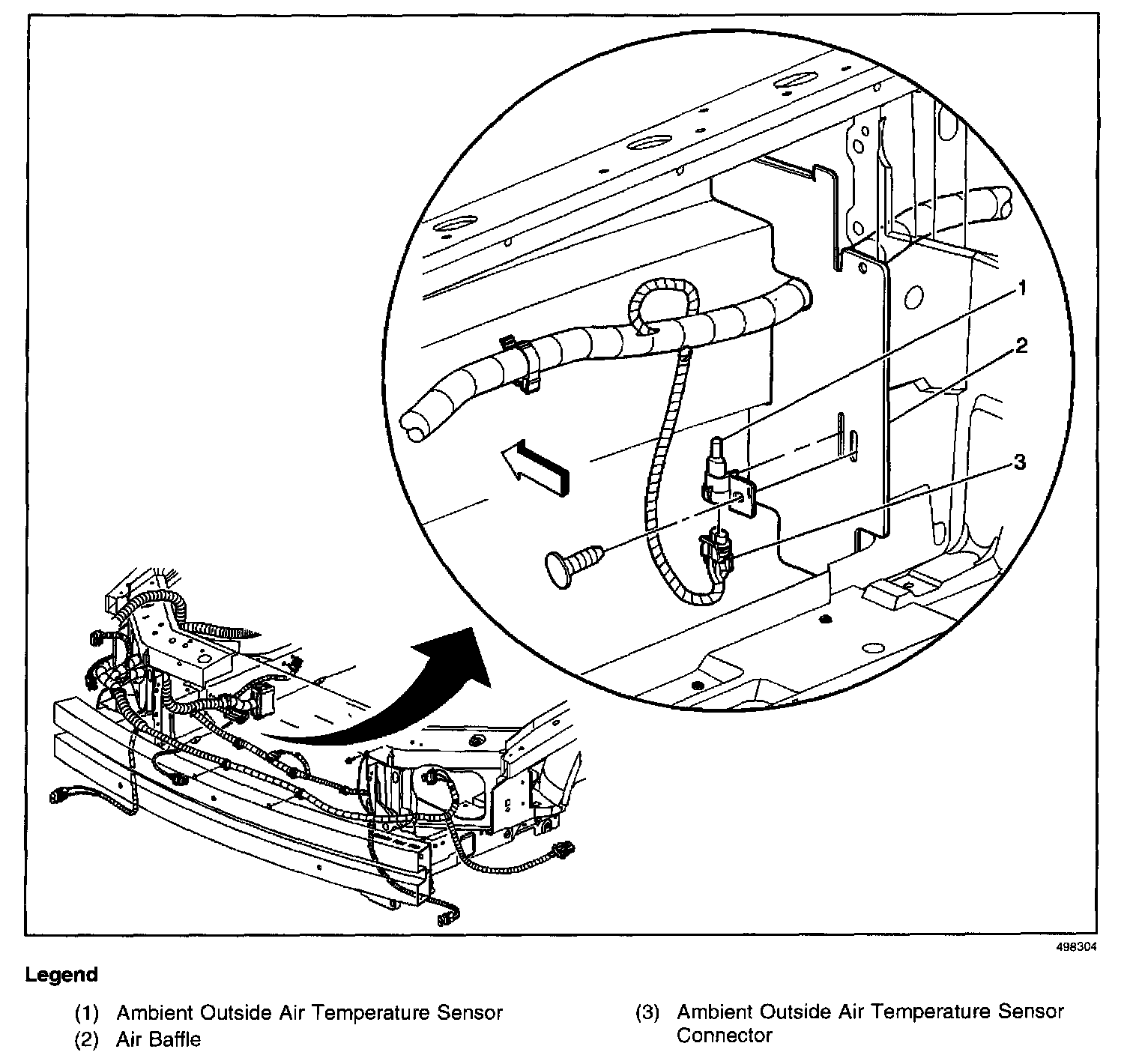 1
2
3

498304

Legend

(1) Ambient Outside Air Temperature Sensor
(2) Air Baffle

(3) Ambient Outside Air Temperature Sensor Connector