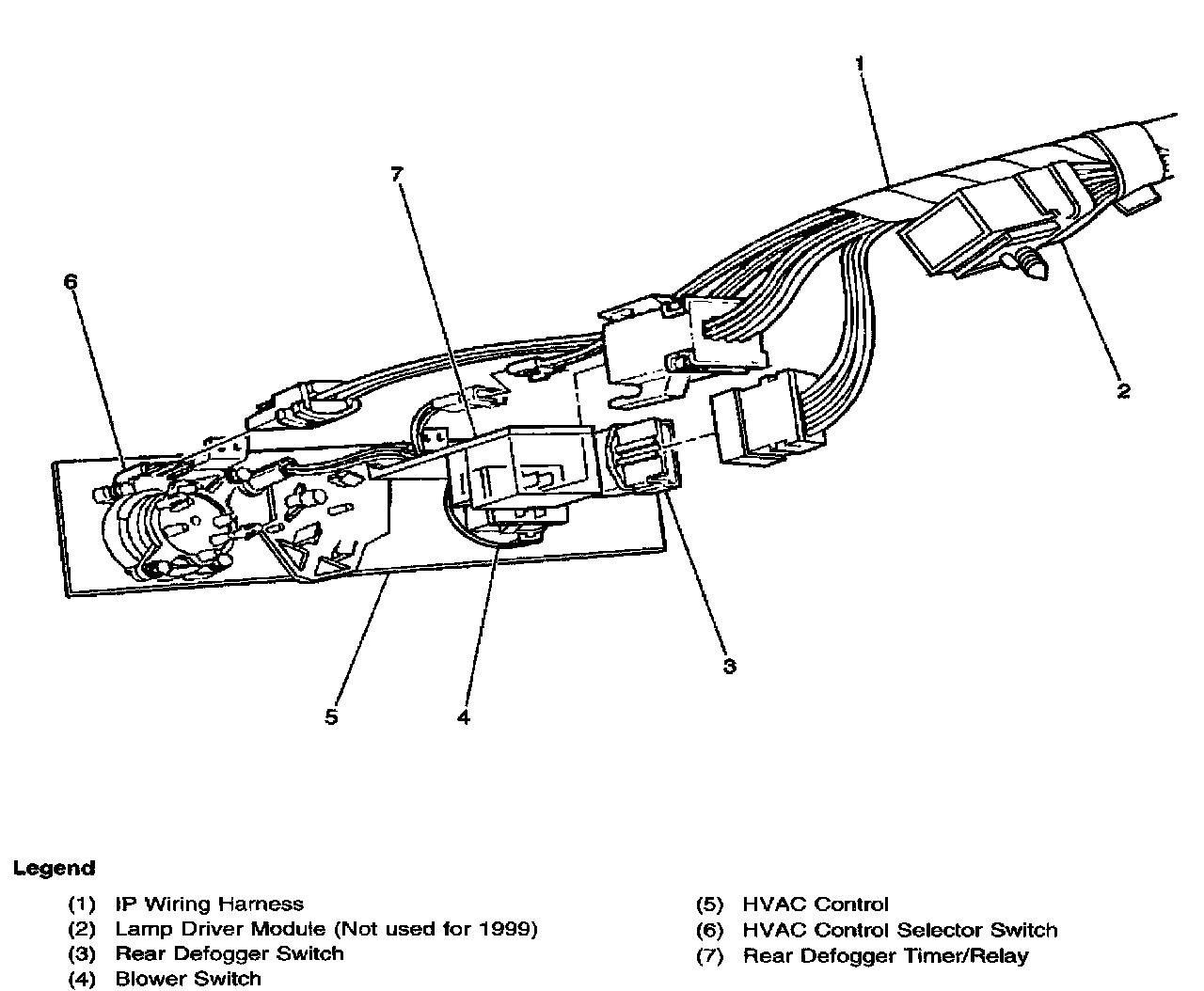 1

7

6

2

3

5

4

Legend

(1) IP Wiring Harness
(2) Lamp Driver Module (Not used for 1999)
(3) Rear Defogger Switch
(4) Blower Switch

(5) HVAC Control
(6) HVAC Control Selector Switch
(7) Rear Defogger Timer/Relay