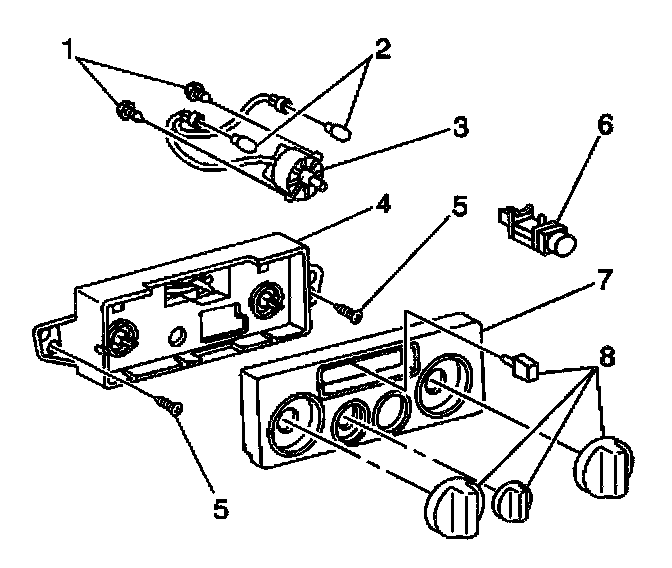 1
2
3
6
4
5
7
8
5