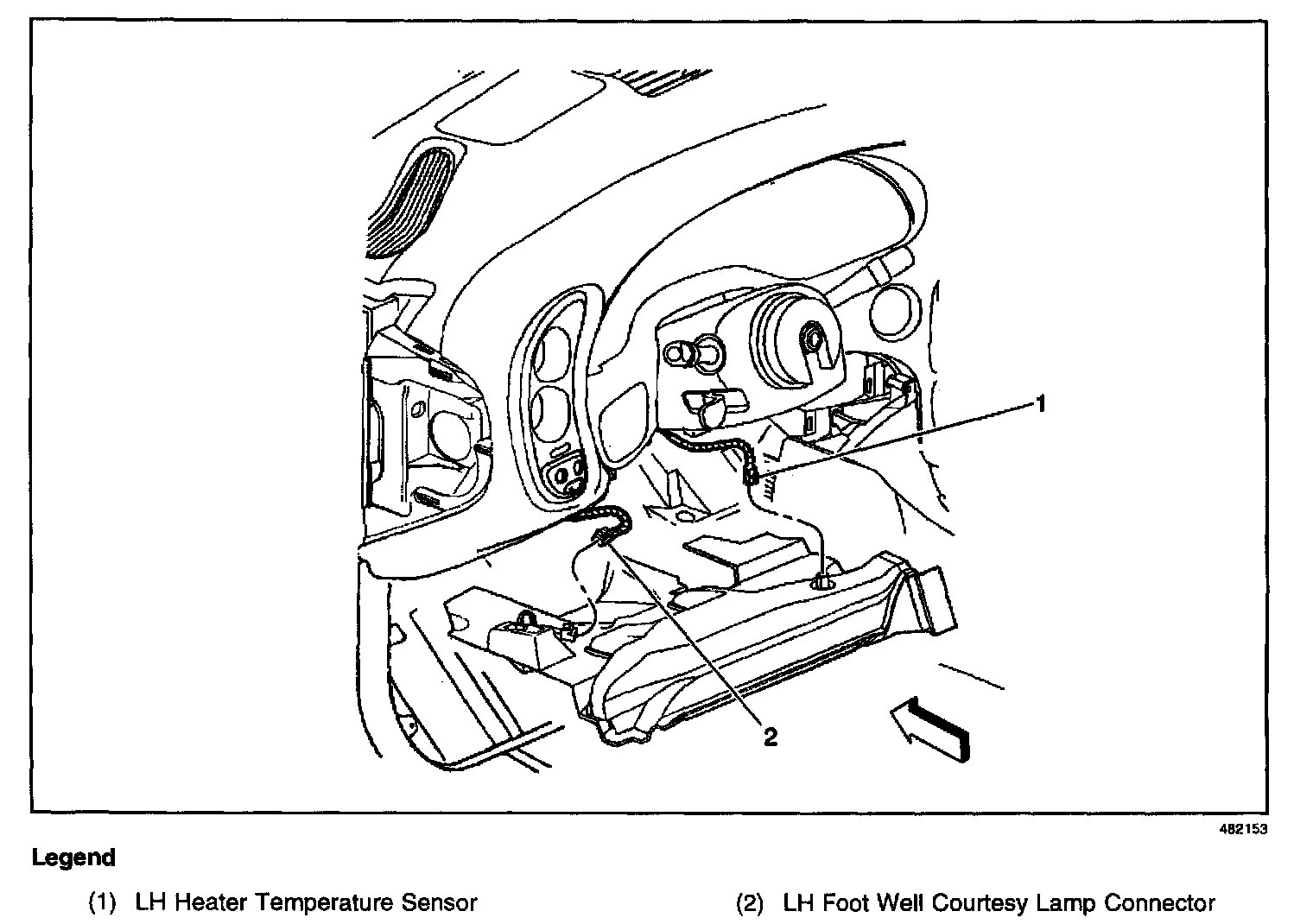 1

2

482153

Legend

(1) LH Heater Temperature Sensor

(2) LH Foot Well Courtesy Lamp Connector