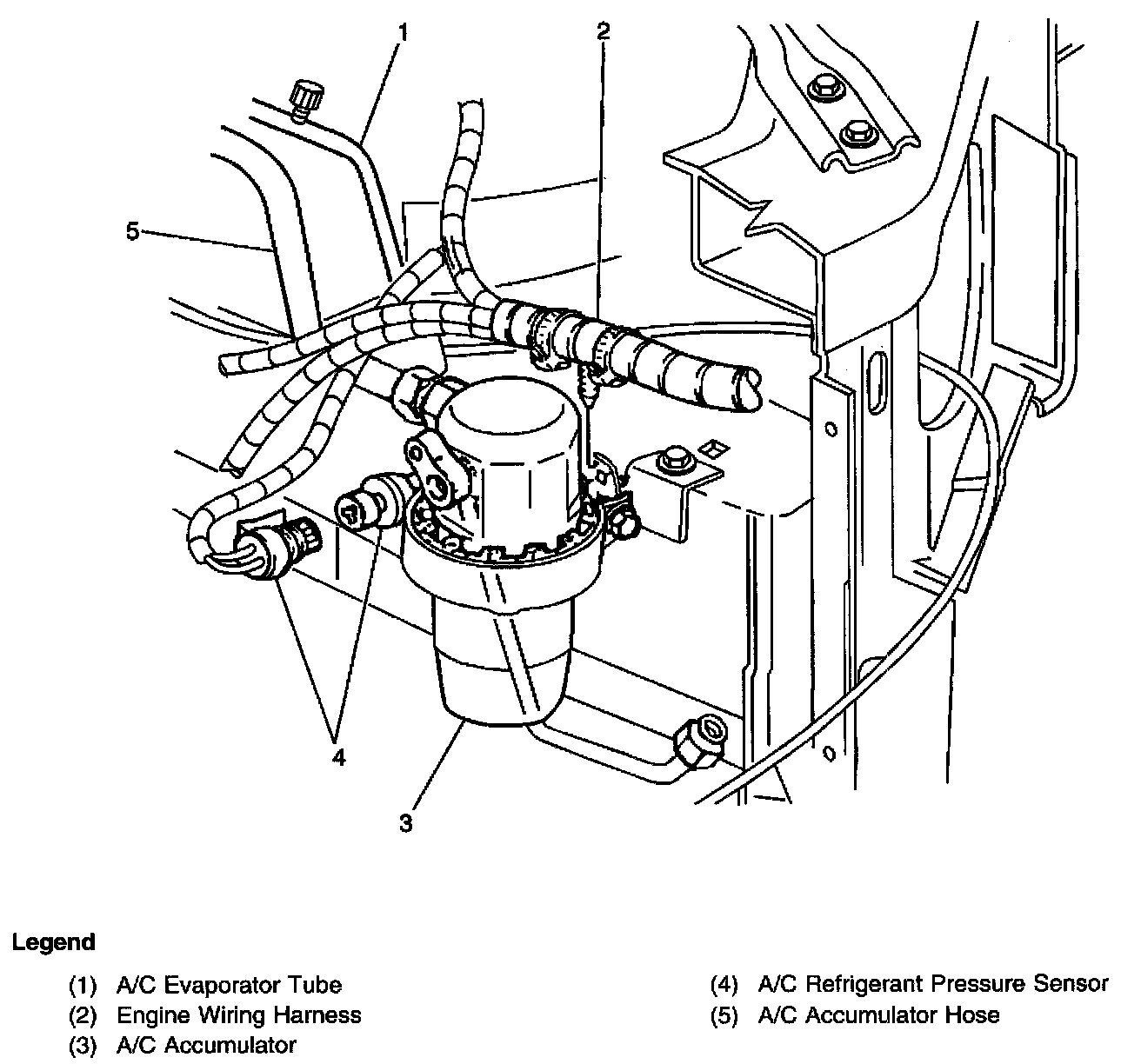 1
2
5
4
3

Legend

(1) A/C Evaporator Tube
(2) Engine Wiring Harness
(3) A/C Accumulator

(4) A/C Refrigerant Pressure Sensor
(5) A/C Accumulator Hose