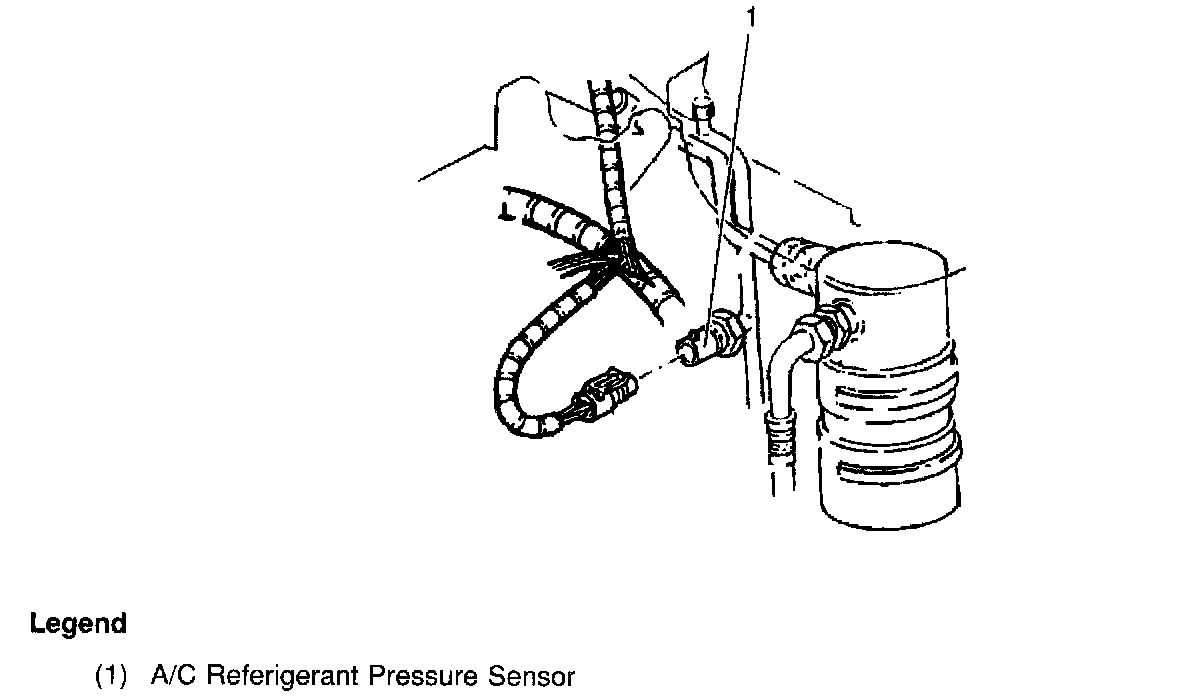 1

Legend

(1) A/C Referigerant Pressure Sensor