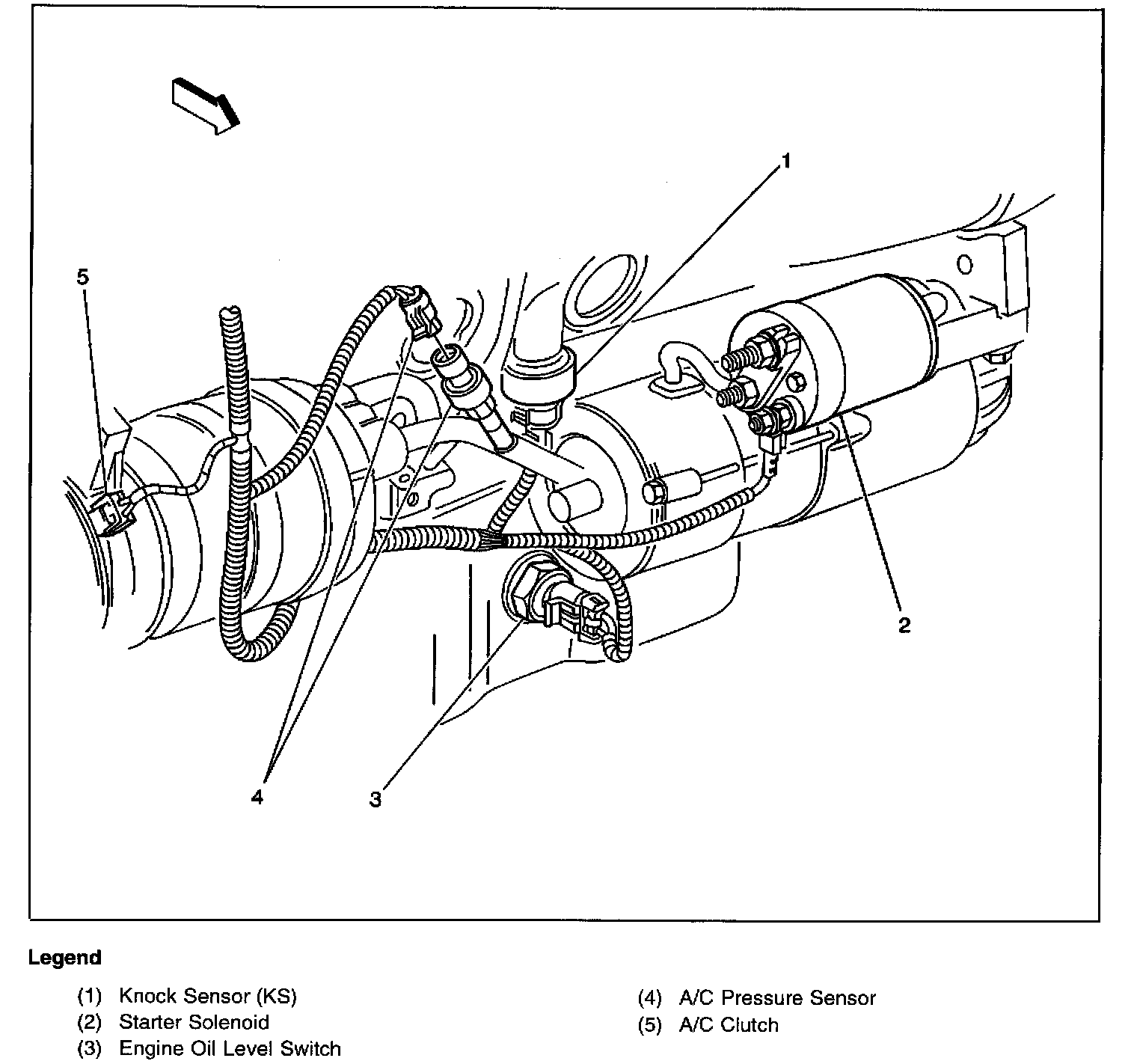 1
5
2
4
3

Legend

(1) Knock Sensor (KS)
(2) Starter Solenoid
(3) Engine Oil Level Switch

(4) A/C Pressure Sensor
(5) A/C Clutch