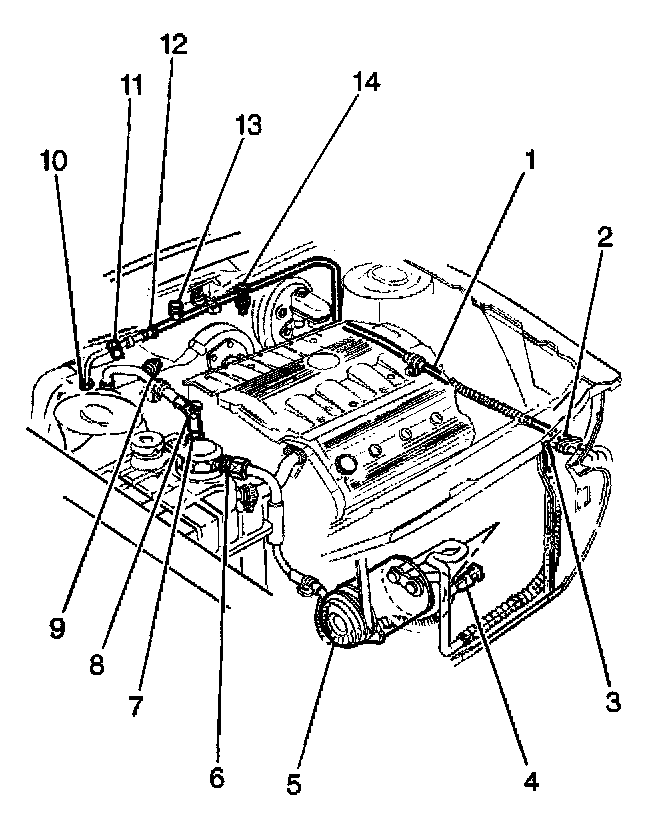 12
11
14
13
10
1
2
9
8
7
6
5
4
3