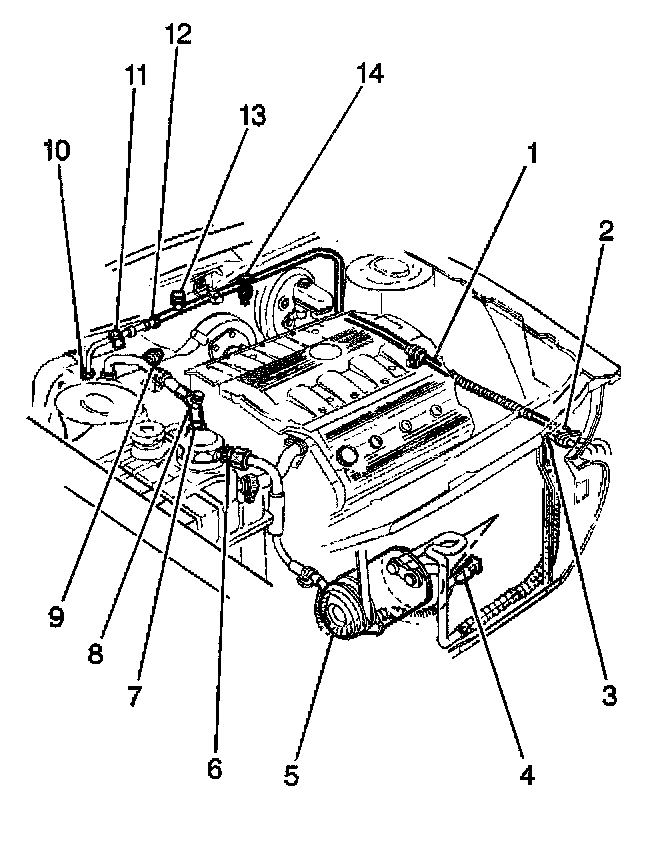 12
11
14
13
10
1
2
9
8
7
6
5
4
3