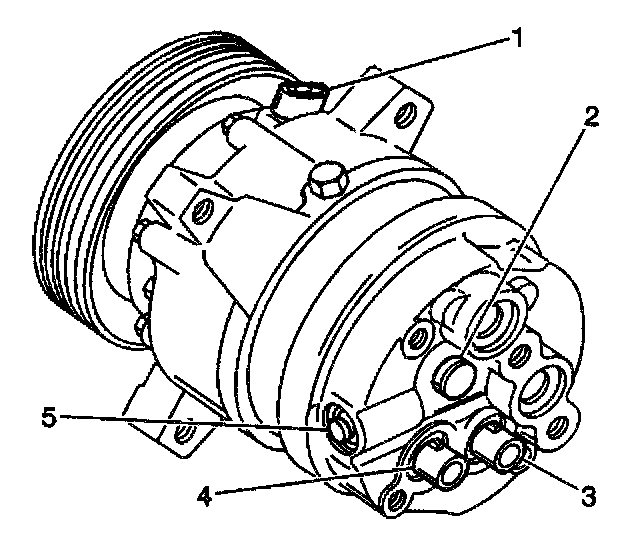 1
2
5
4
3