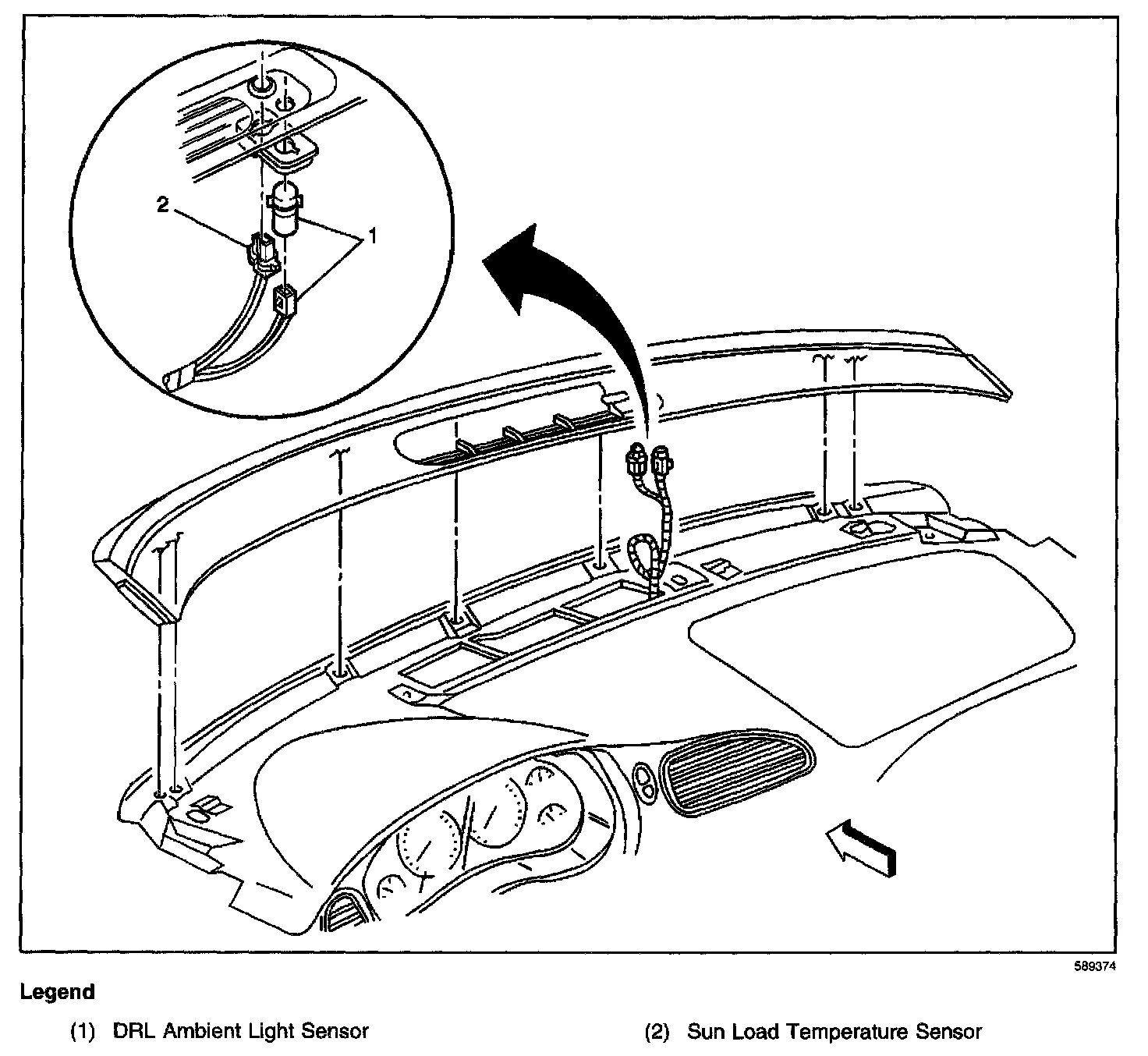 2

1

589374

Legend

(1) DRL Ambient Light Sensor

(2) Sun Load Temperature Sensor