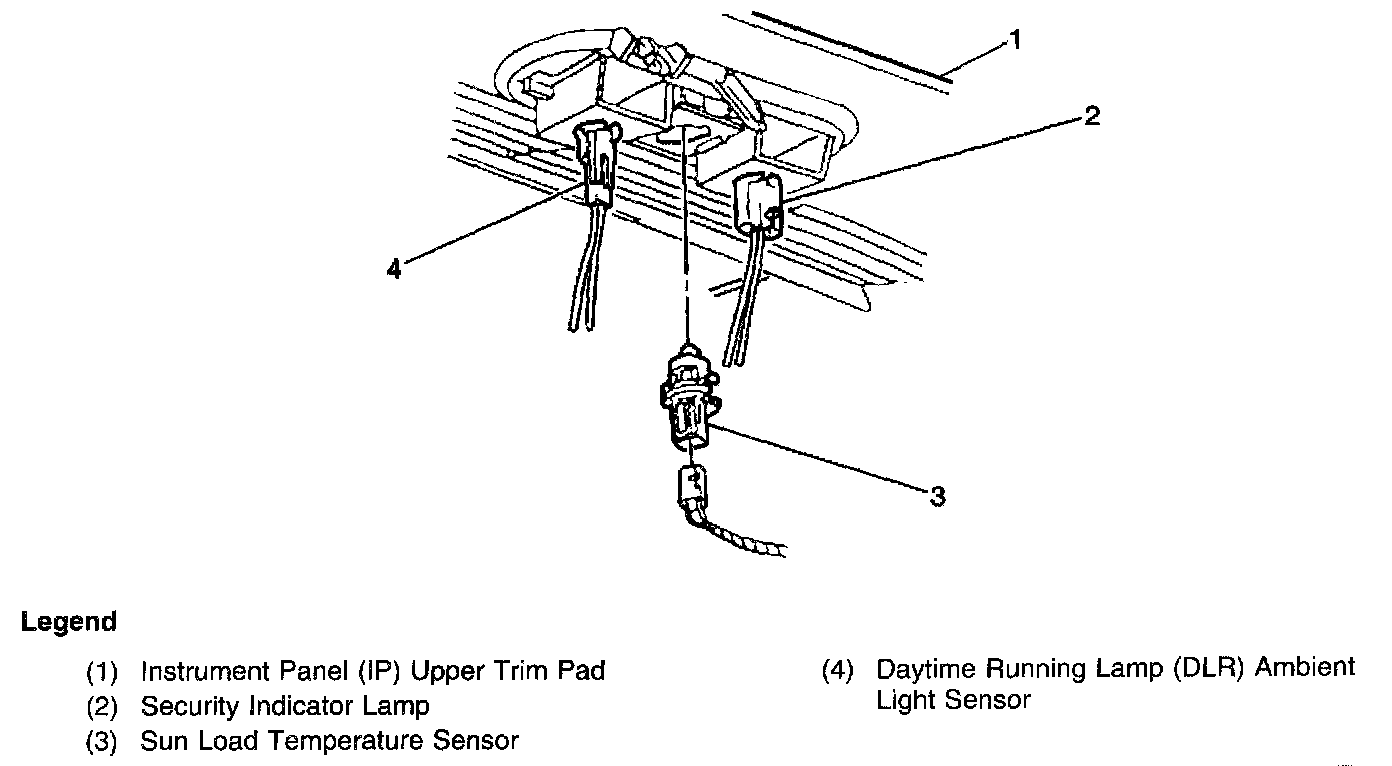 1
2
4
3

Legend

(1) Instrument Panel (IP) Upper Trim Pad
(2) Security Indicator Lamp
(3) Sun Load Temperature Sensor

(4) Daytime Running Lamp (DLR) Ambient Light Sensor