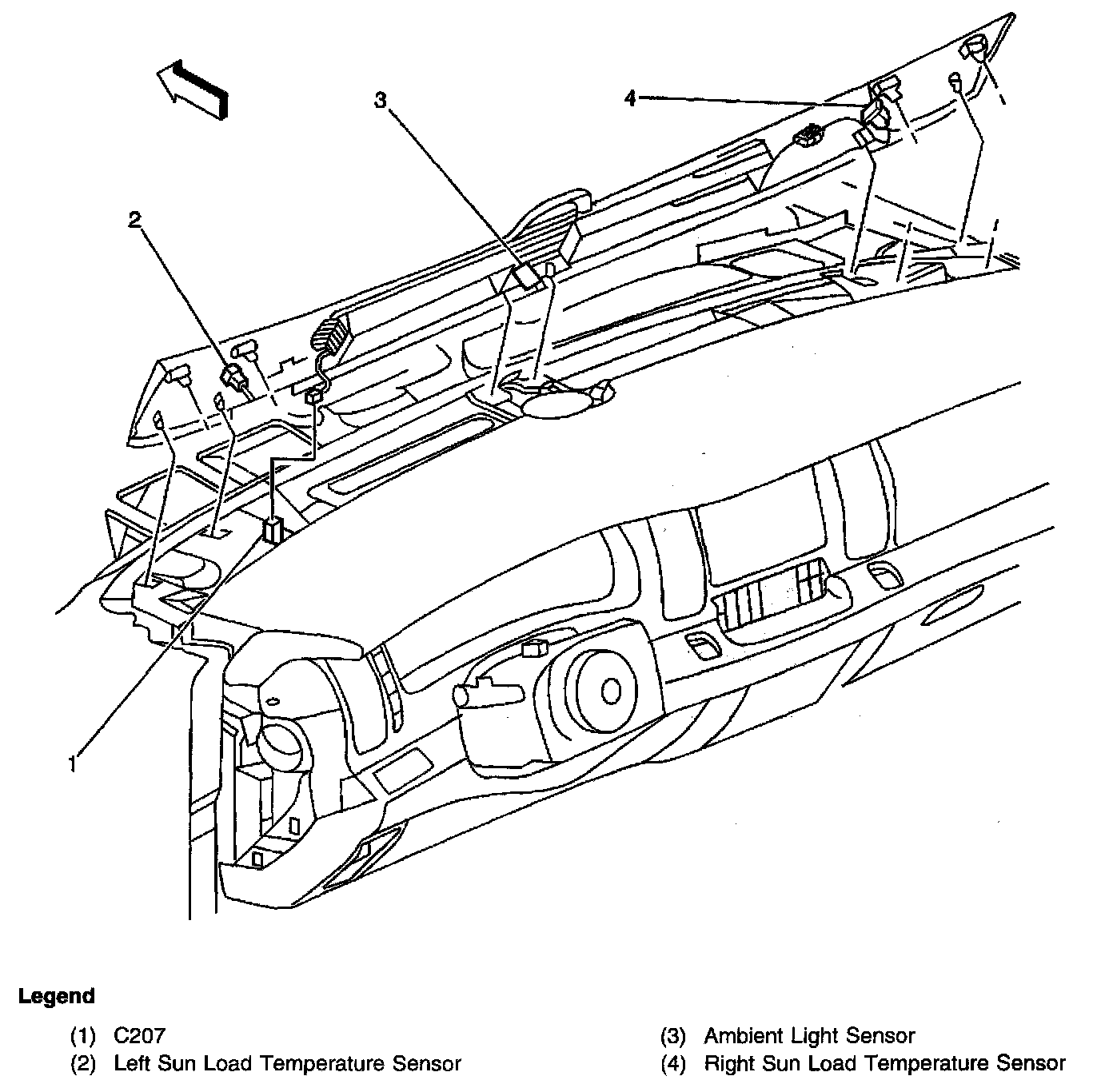 3

4

2

1

Legend

(1) C207
(2) Left Sun Load Temperature Sensor

(3) Ambient Light Sensor
(4) Right Sun Load Temperature Sensor