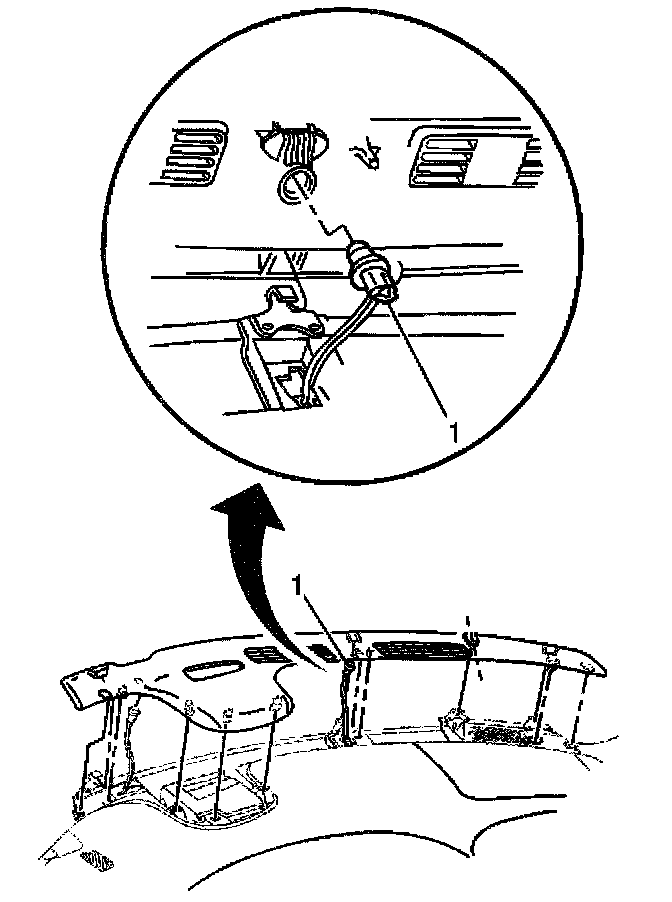 1

1