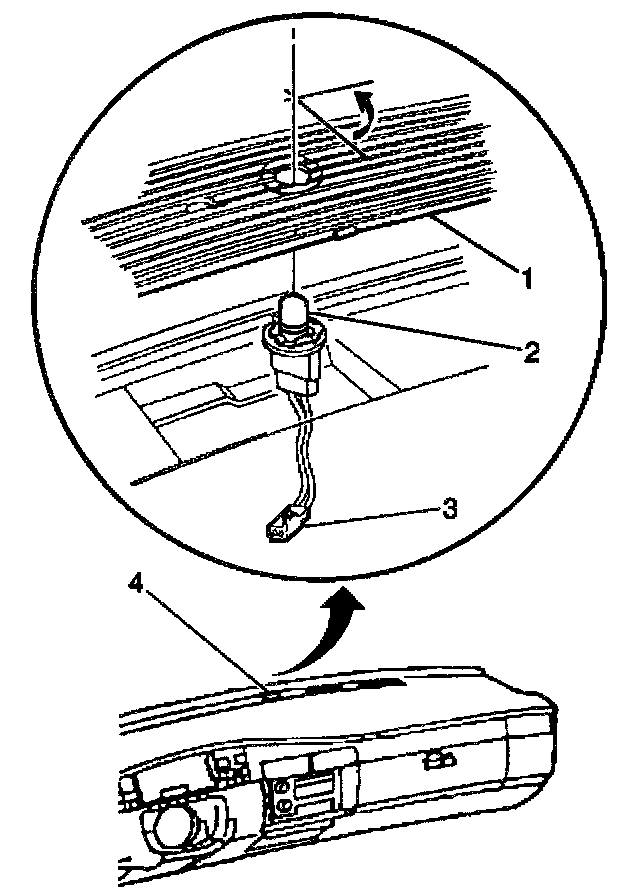 1
2
3
4