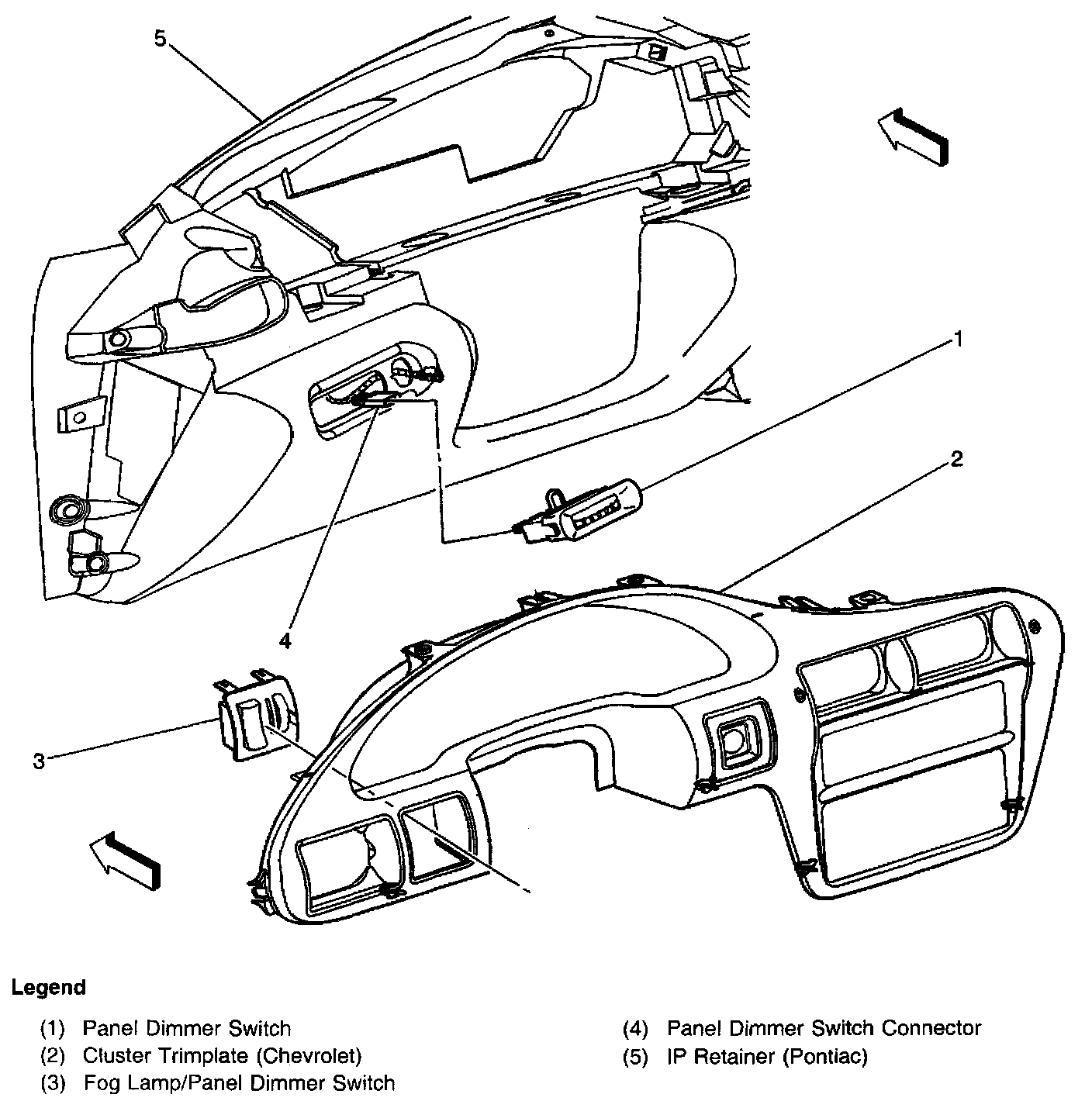 5

1

2

4

3

Legend

(1) Panel Dimmer Switch
(2) Cluster Trimplate (Chevrolet)
(3) Fog Lamp/Panel Dimmer Switch

(4) Panel Dimmer Switch Connector
(5) IP Retainer (Pontiac)