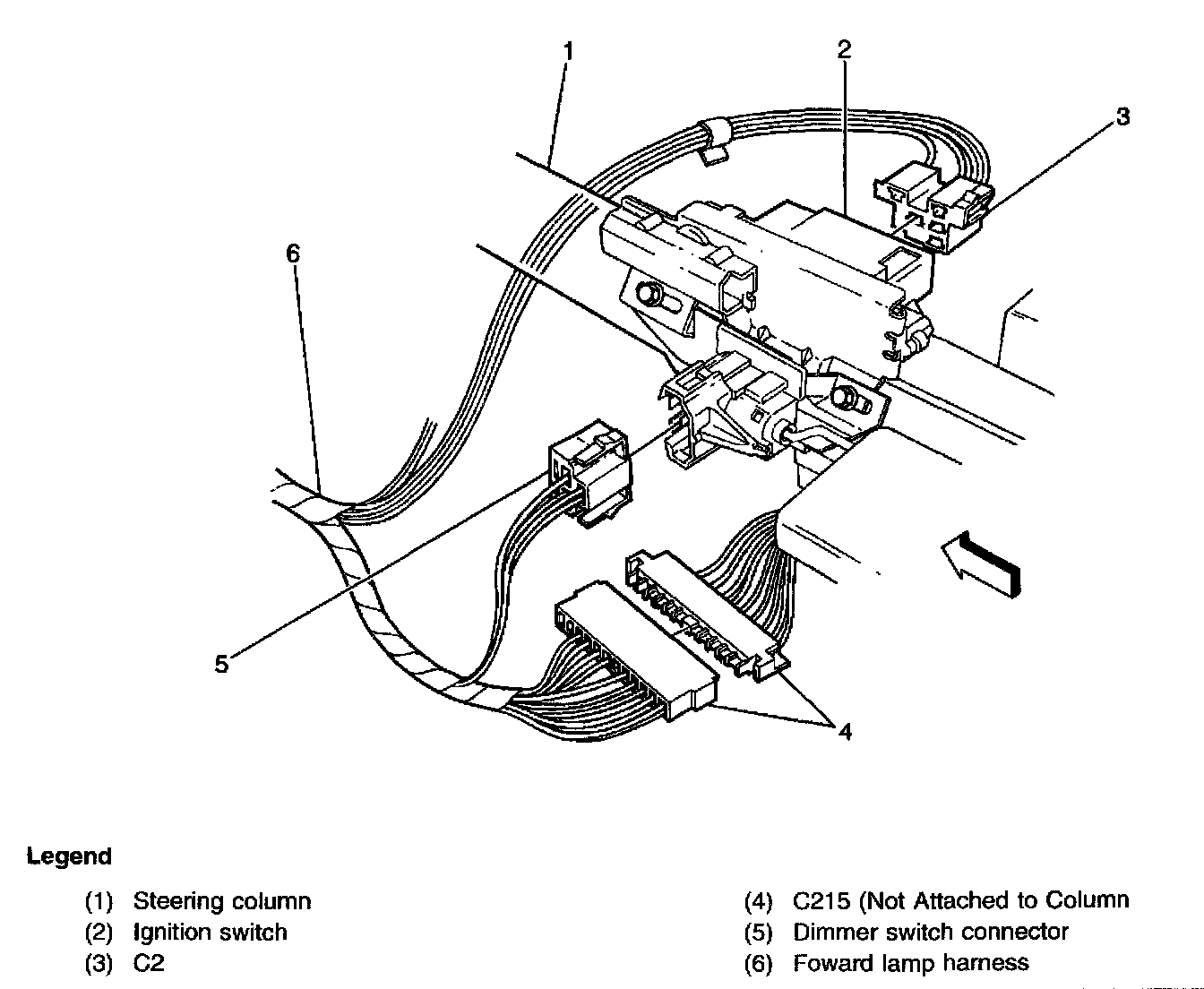 1
2
3
6
5
4

Legend

(1) Steering column
(2) Ignition switch
(3) C2

(4) C215 (Not Attached to Column
(5) Dimmer switch connector
(6) Foward lamp harness