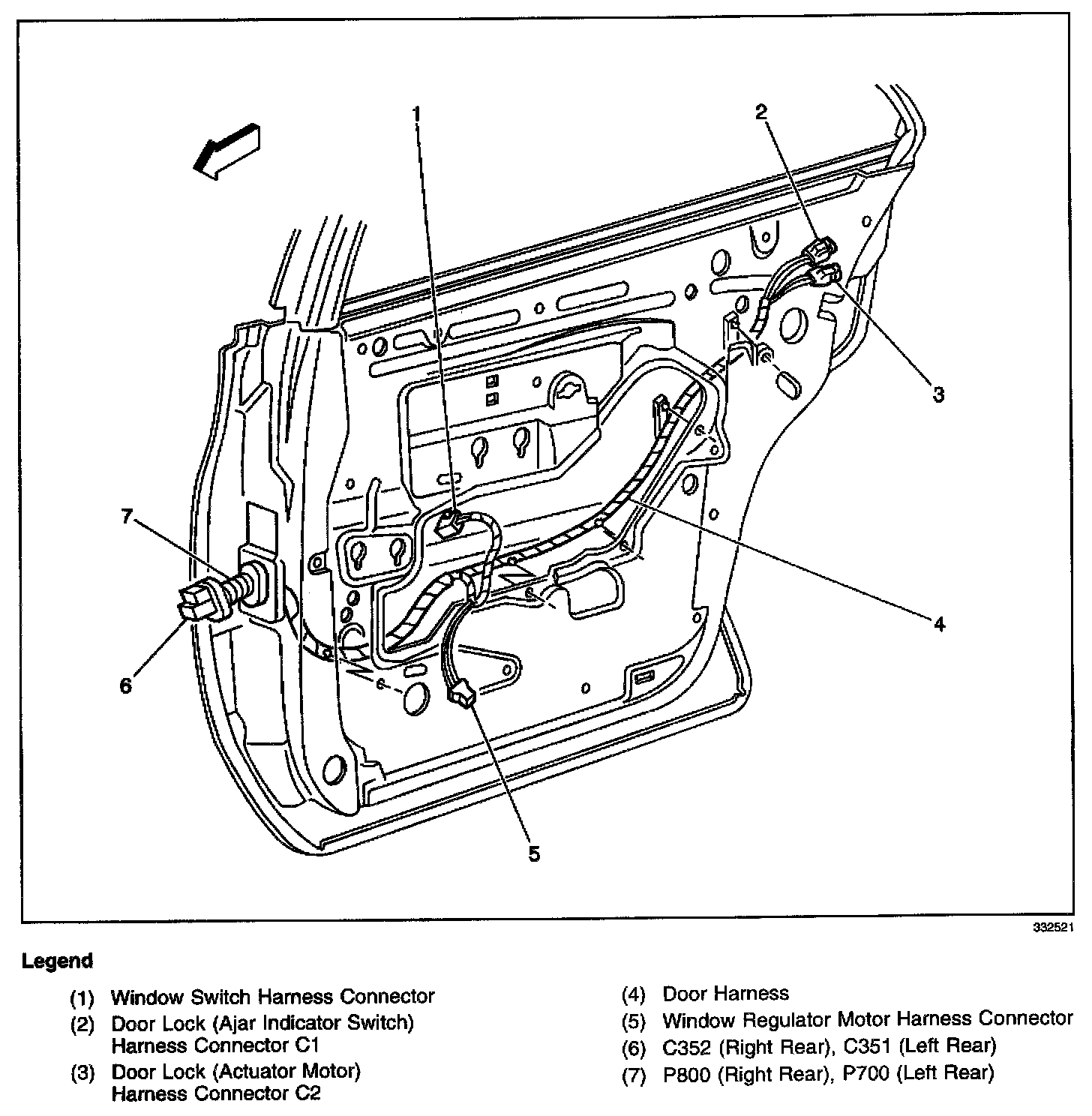 1
2
3
4
5
6
7

332521

Legend

(1) Window Switch Harness Connector
(2) Door Lock (Ajar Indicator Switch) Harness Connector C1
(3) Door Lock (Actuator Motor) Harness Connector C2

(4) Door Harness
(5) Window Regulator Motor Harness Connector
(6) C352 (Right Rear), C351 (Left Rear)
(7) P800 (Right Rear), P700 (Left Rear)