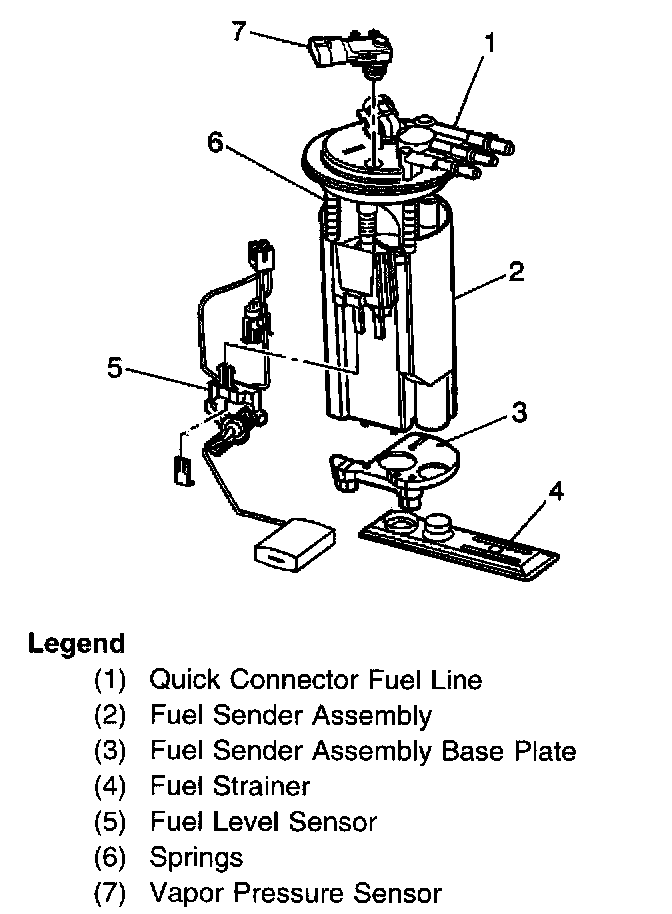 7
1
6
2
5
3
4

Legend
(1) Quick Connector Fuel Line
(2) Fuel Sender Assembly
(3) Fuel Sender Assembly Base Plate
(4) Fuel Strainer
(5) Fuel Level Sensor
(6) Springs
(7) Vapor Pressure Sensor