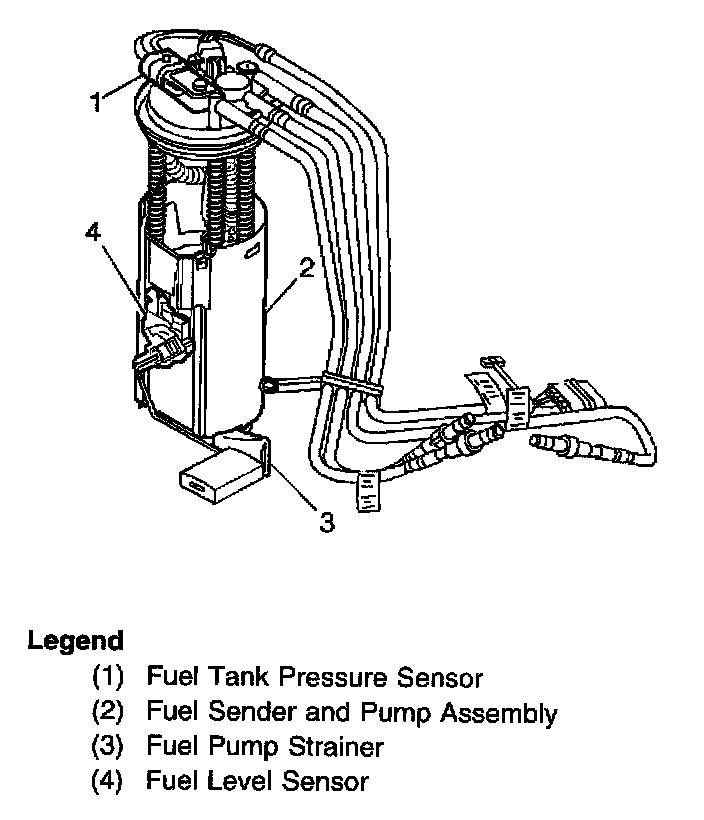 1
4
2
3

Legend
(1) Fuel Tank Pressure Sensor
(2) Fuel Sender and Pump Assembly
(3) Fuel Pump Strainer
(4) Fuel Level Sensor