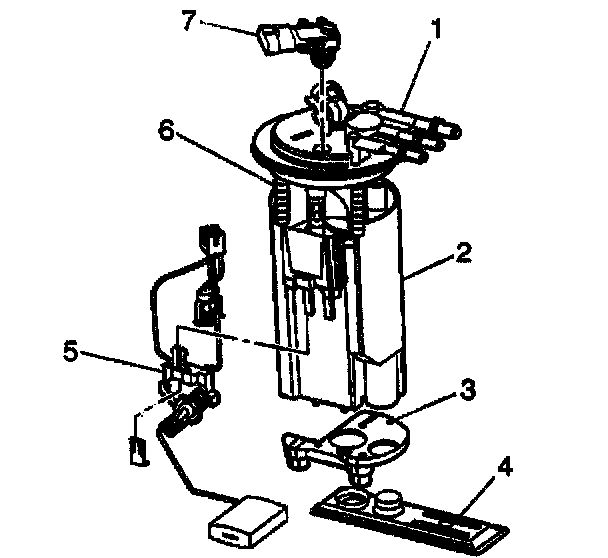 7
1
6
2
5
3
4