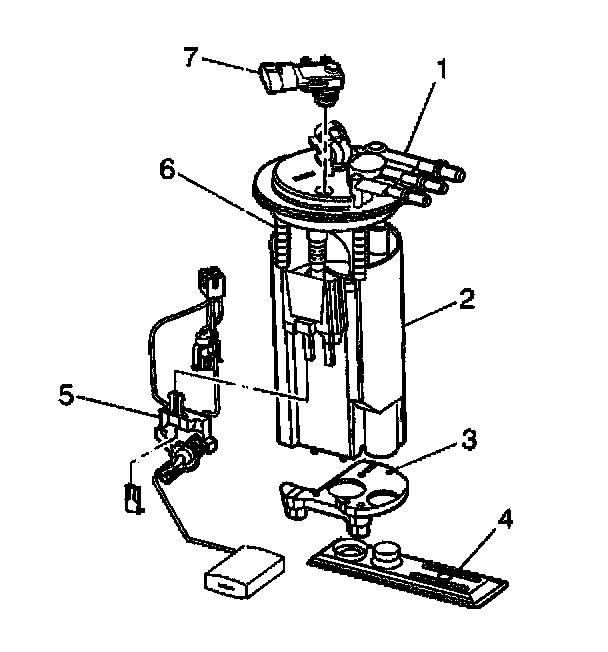 7
1
6
2
5
3
4