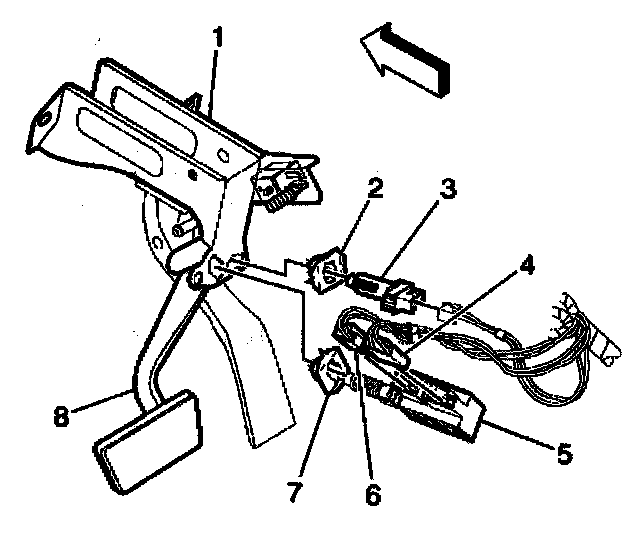 1
2
3
4
8
5
7
6