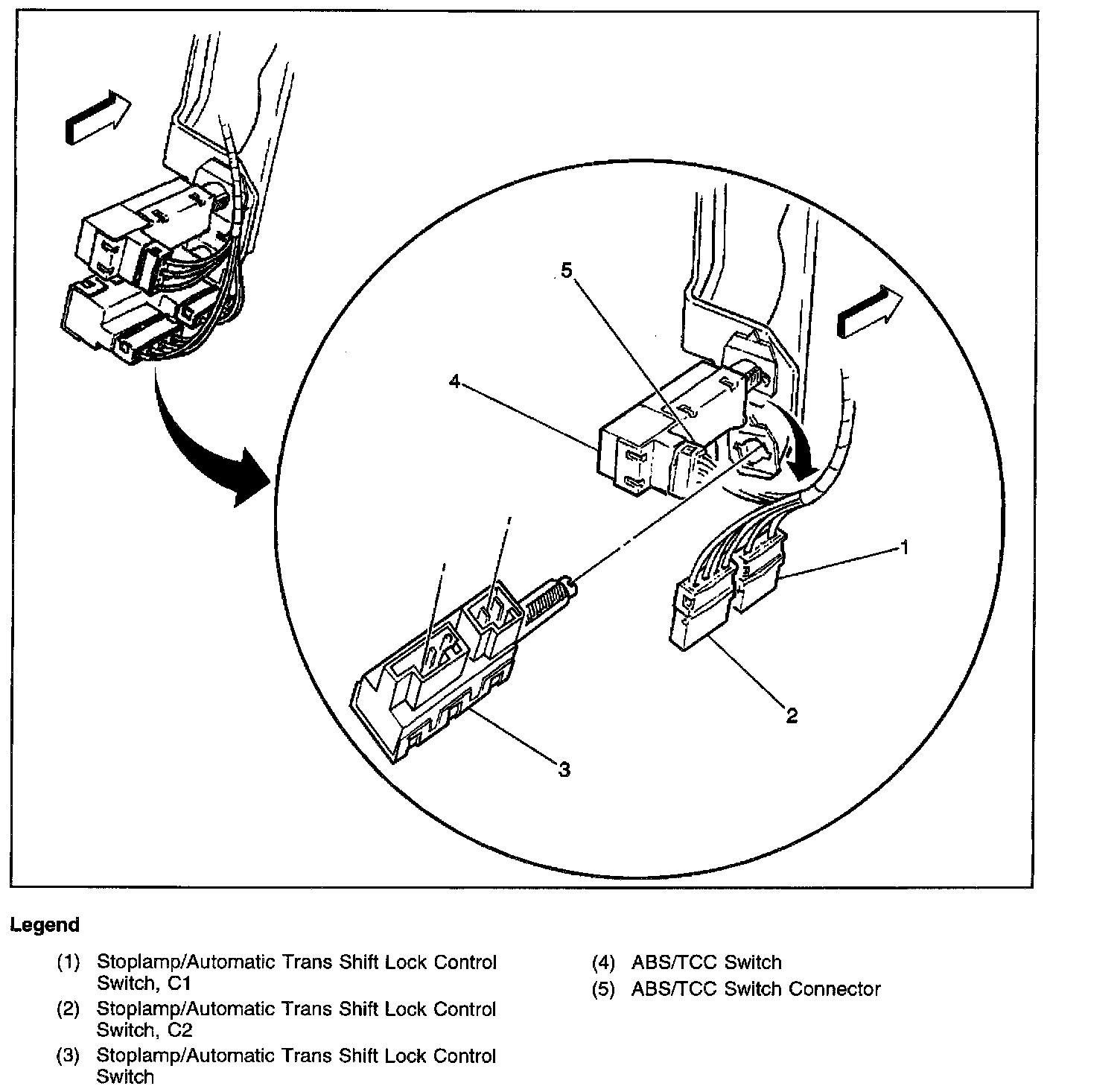 5

4

1

2

3

Legend

(1) Stoplamp/Automatic Trans Shift Lock Control Switch, C1

(2) Stoplamp/Automatic Trans Shift Lock Control Switch, C2

(3) Stoplamp/Automatic Trans Shift Lock Control Switch

(4) ABS/TCC Switch

(5) ABS/TCC Switch Connector