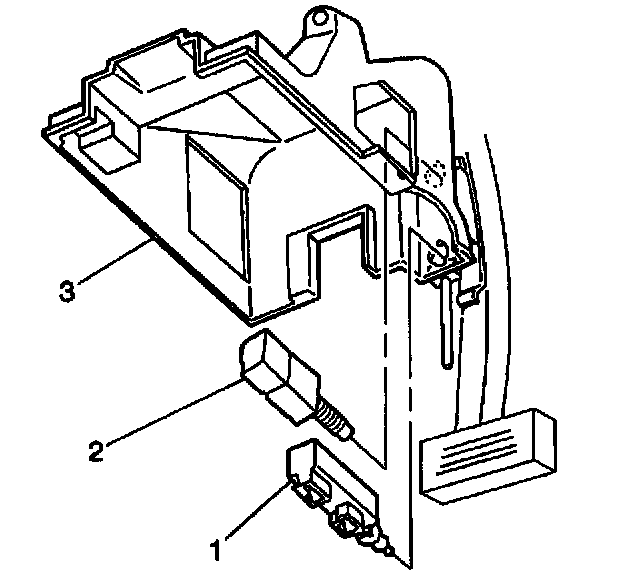 3

2

1