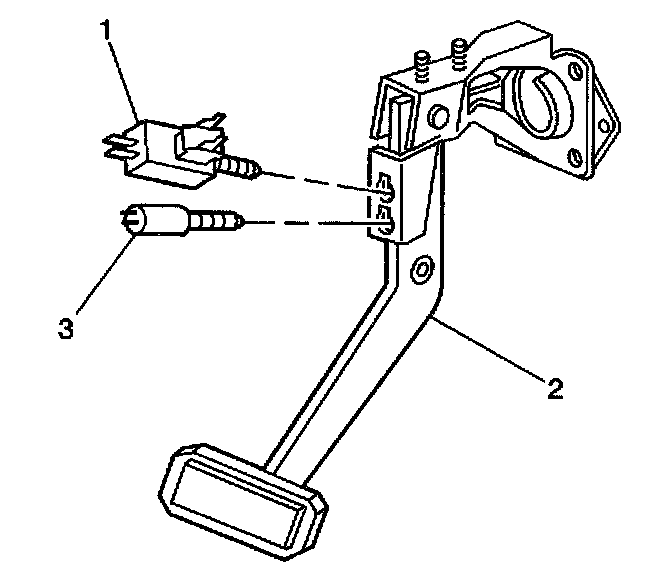 1
3
2