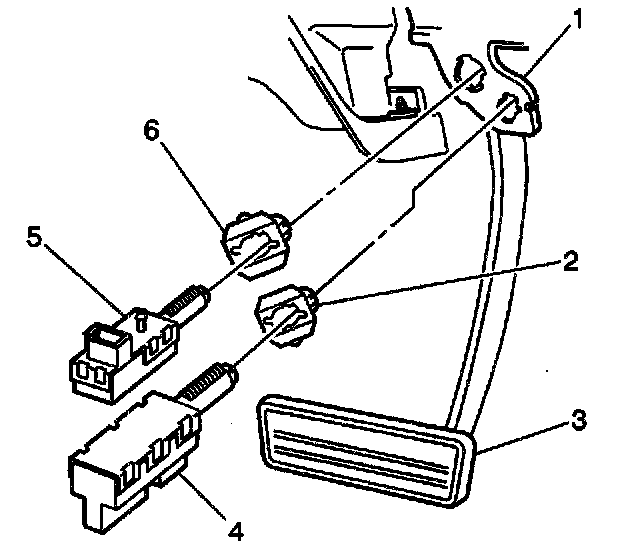 1
6
5
2
3
4