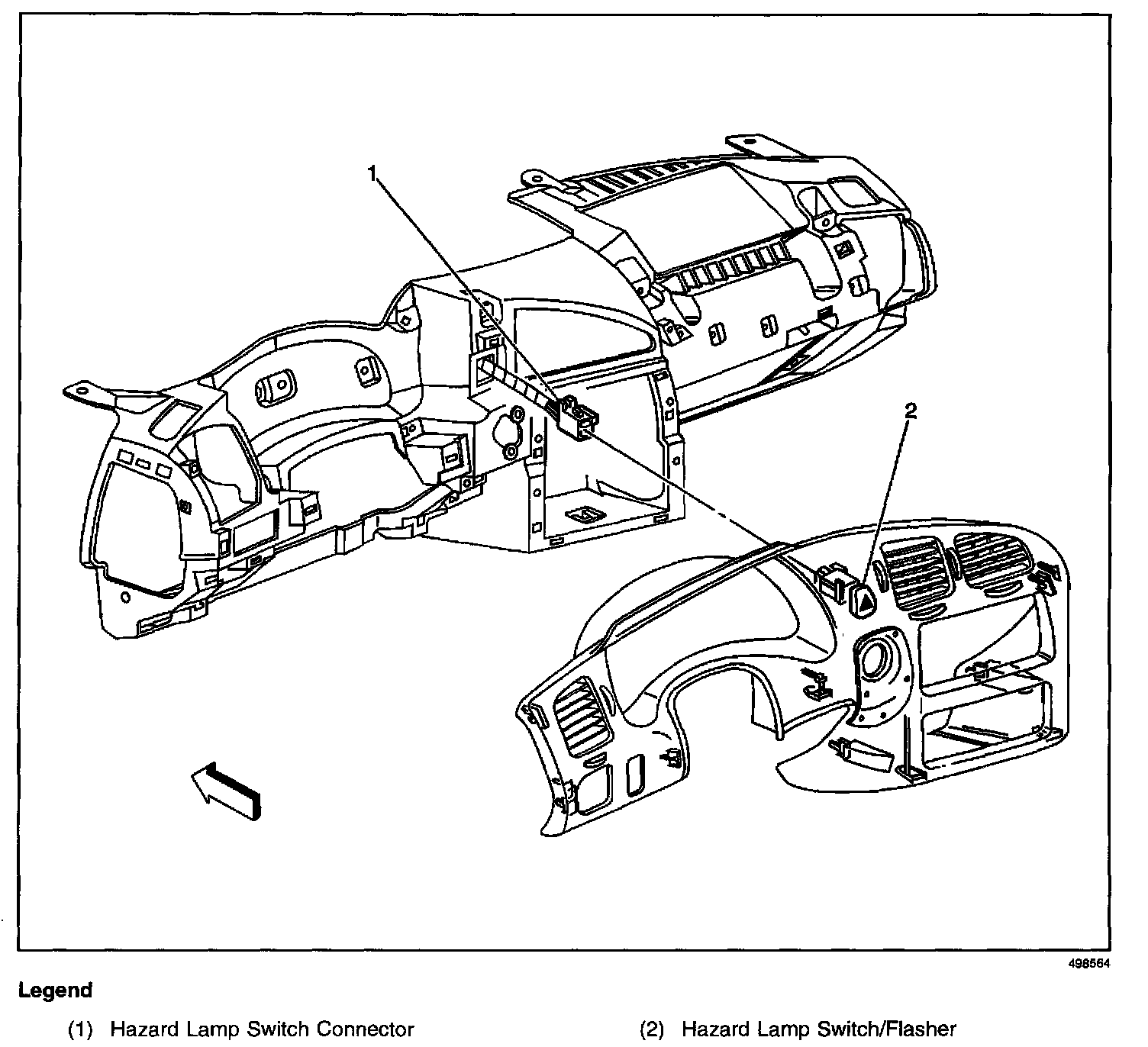 1

2

498564

Legend

(1) Hazard Lamp Switch Connector

(2) Hazard Lamp Switch/Flasher