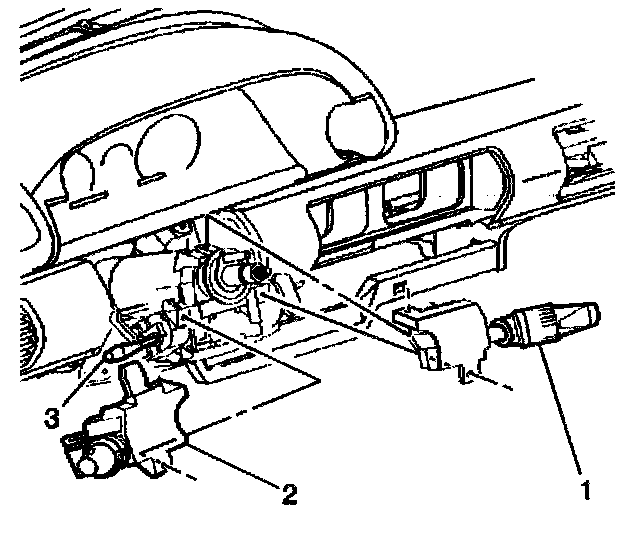 3
2
1