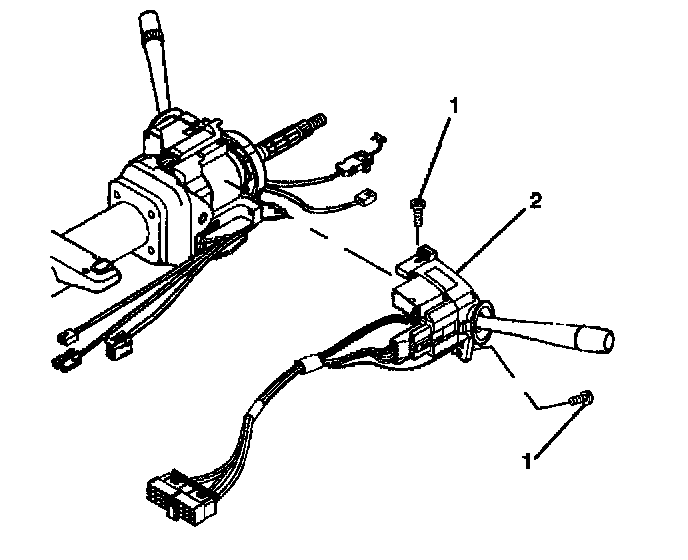 1
2
1