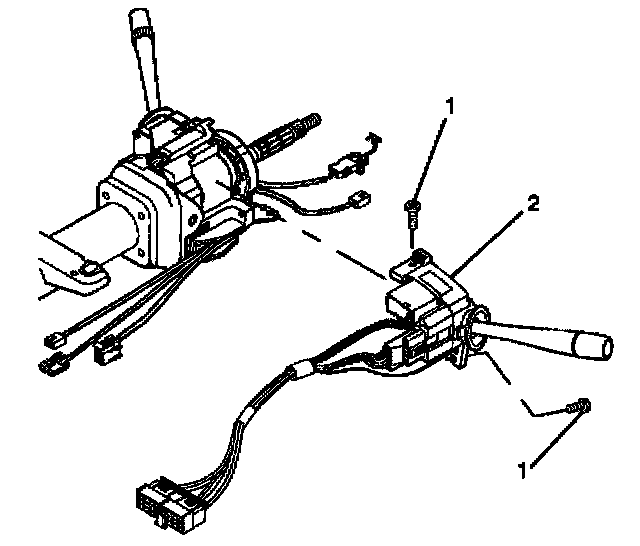 1
2
1