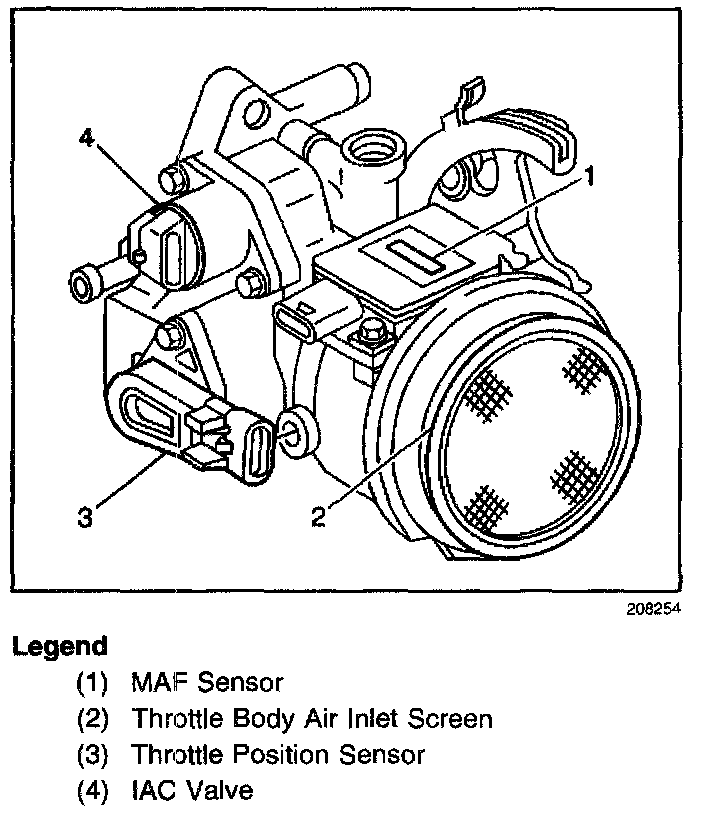 4

1

3

2

208254

Legend

(1) MAF Sensor

(2) Throttle Body Air Inlet Screen

(3) Throttle Position Sensor

(4) IAC Valve